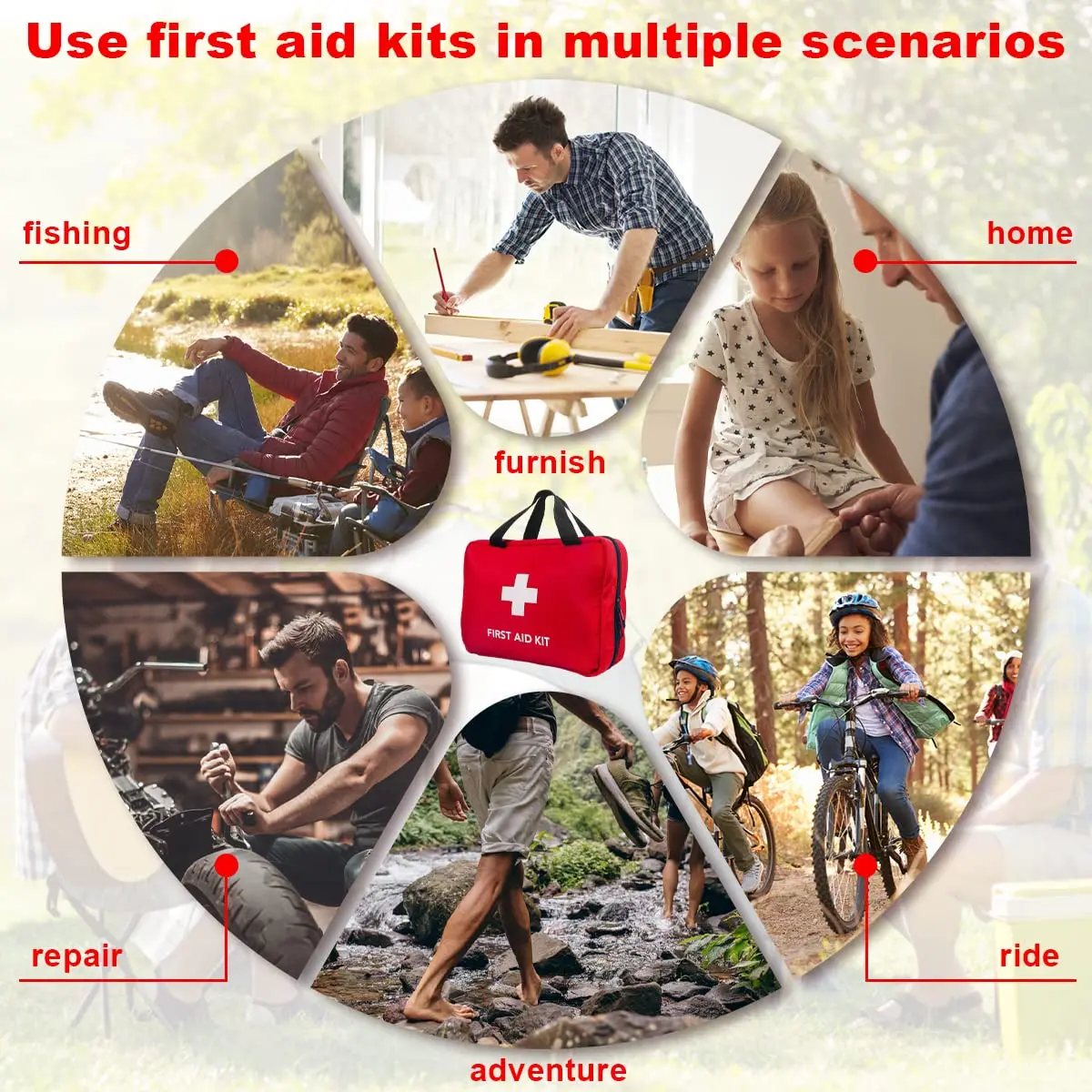 Use first aid kits in multiple scenarios

fishing

home

furnish

FIRST AID KIT

repair

ride

adventure