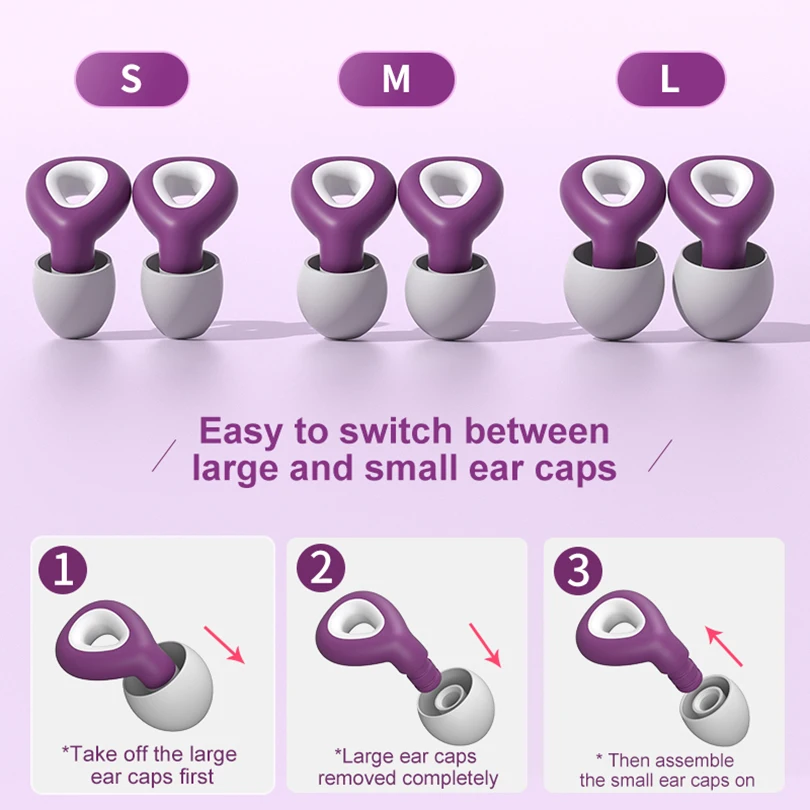 S

M

L

Easy to switch between large and small ear caps

1

*Take off the large ear caps first

2

*Large ear caps removed completely

3

* Then assemble the small ear caps on