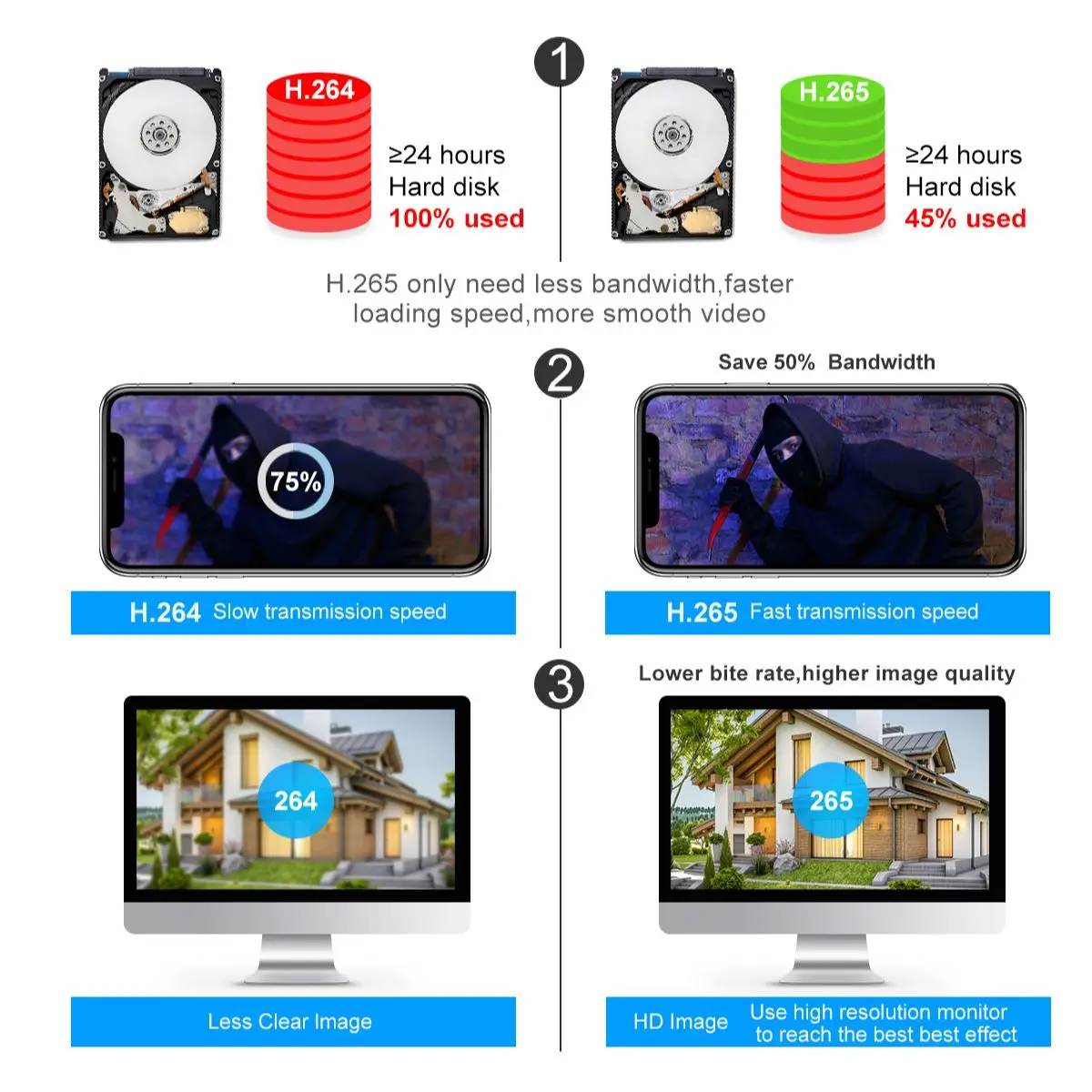 1

H.264

≥24 hours
Hard disk
100% used

H.265

≥24 hours
Hard disk
45% used

H.265 only need less bandwidth,faster loading speed,more smooth video

2

Save 50% Bandwidth

75%

H.264 Slow transmission speed

H.265 Fast transmission speed

3

Lower bite rate,higher image quality

264

265

Less Clear Image

HD Image Use high resolution monitor to reach the best best effect