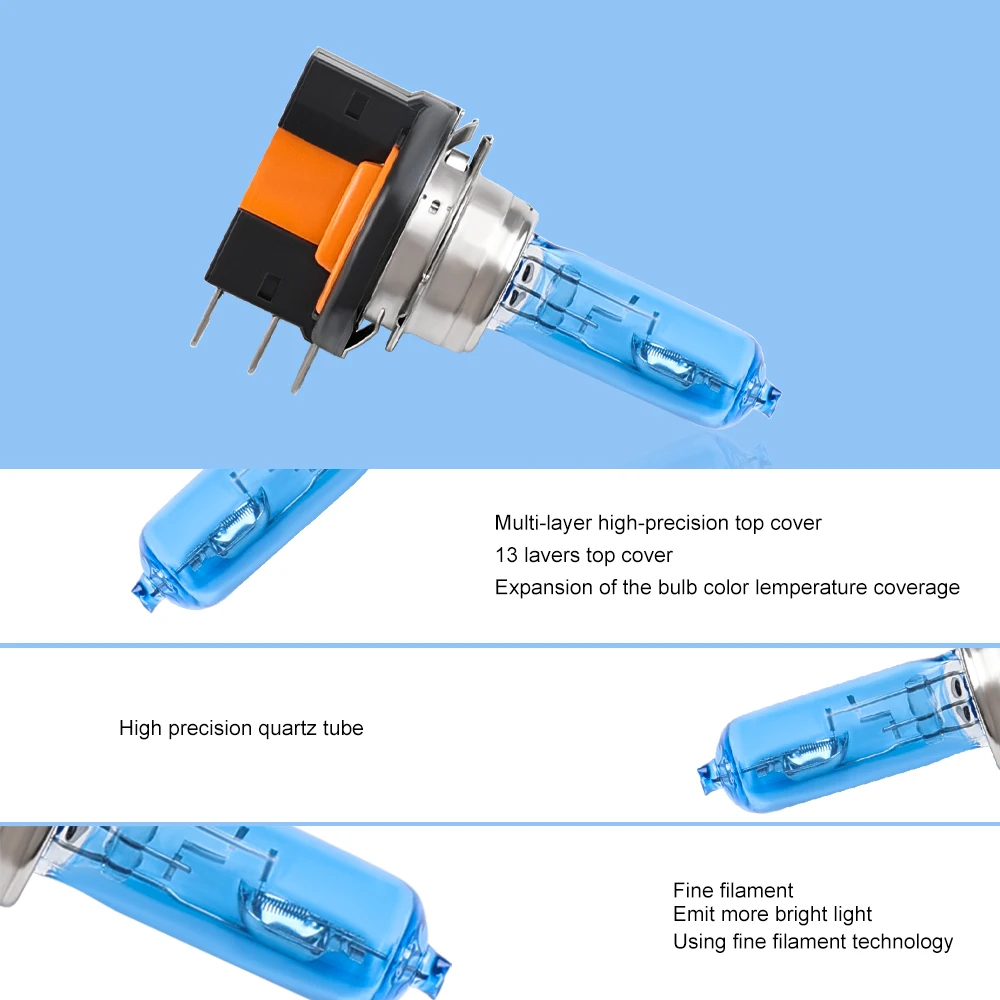 Multi-layer high-precision top cover
13 lavers top cover
Expansion of the bulb color lemperature coverage

High precision quartz tube

Fine filament
Emit more bright light
Using fine filament technology