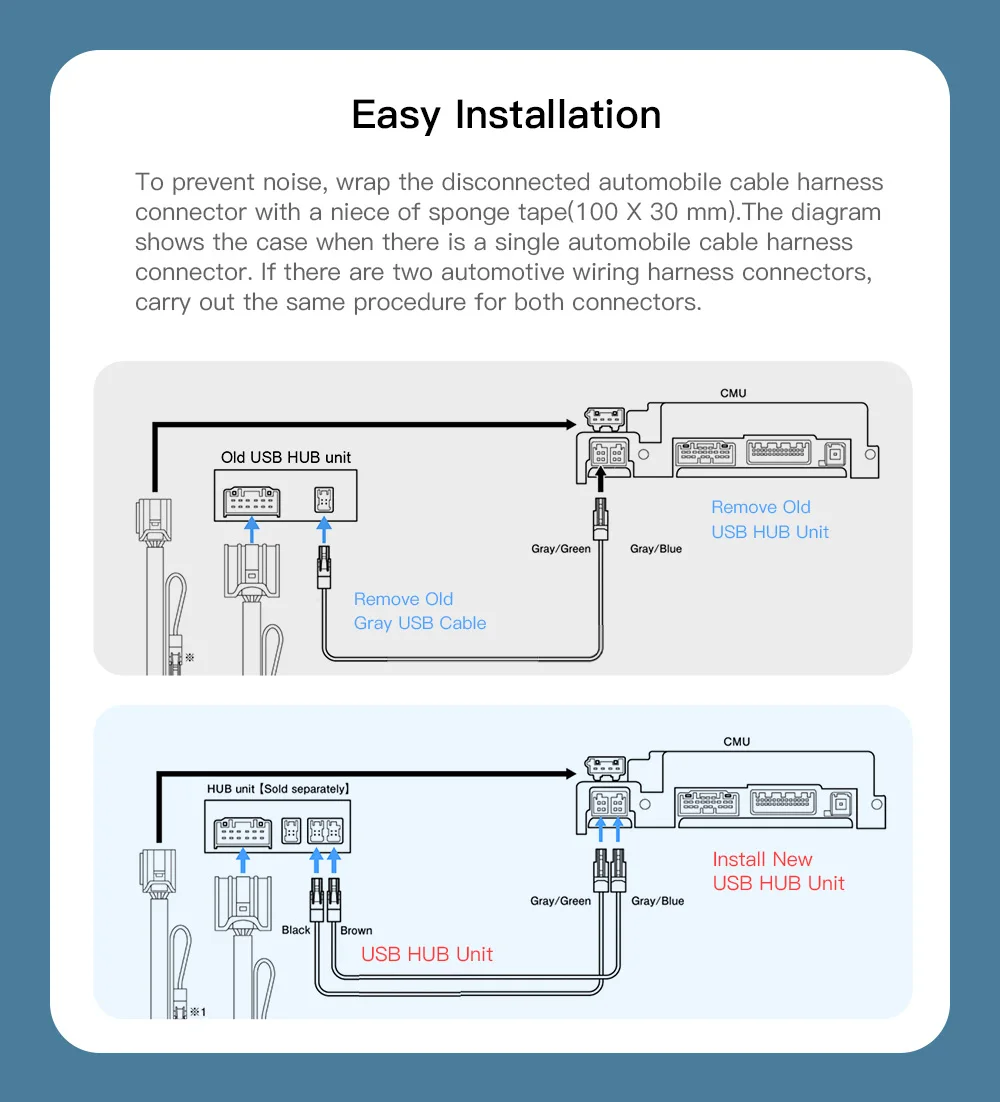 Easy Installation

To prevent noise, wrap the disconnected automobile cable harness connector with a niece of sponge tape(100 X 30 mm).The diagram shows the case when there is a single automobile cable harness connector. If there are two automotive wiring harness connectors, carry out the same procedure for both connectors.

CMU

Old USB HUB unit

Remove Old USB HUB Unit

Gray/Green Gray/Blue

Remove Old Gray USB Cable

※

CMU

HUB unit【Sold separately】

Install New USB HUB Unit

Gray/Green Gray/Blue

Black Brown

USB HUB Unit

※1