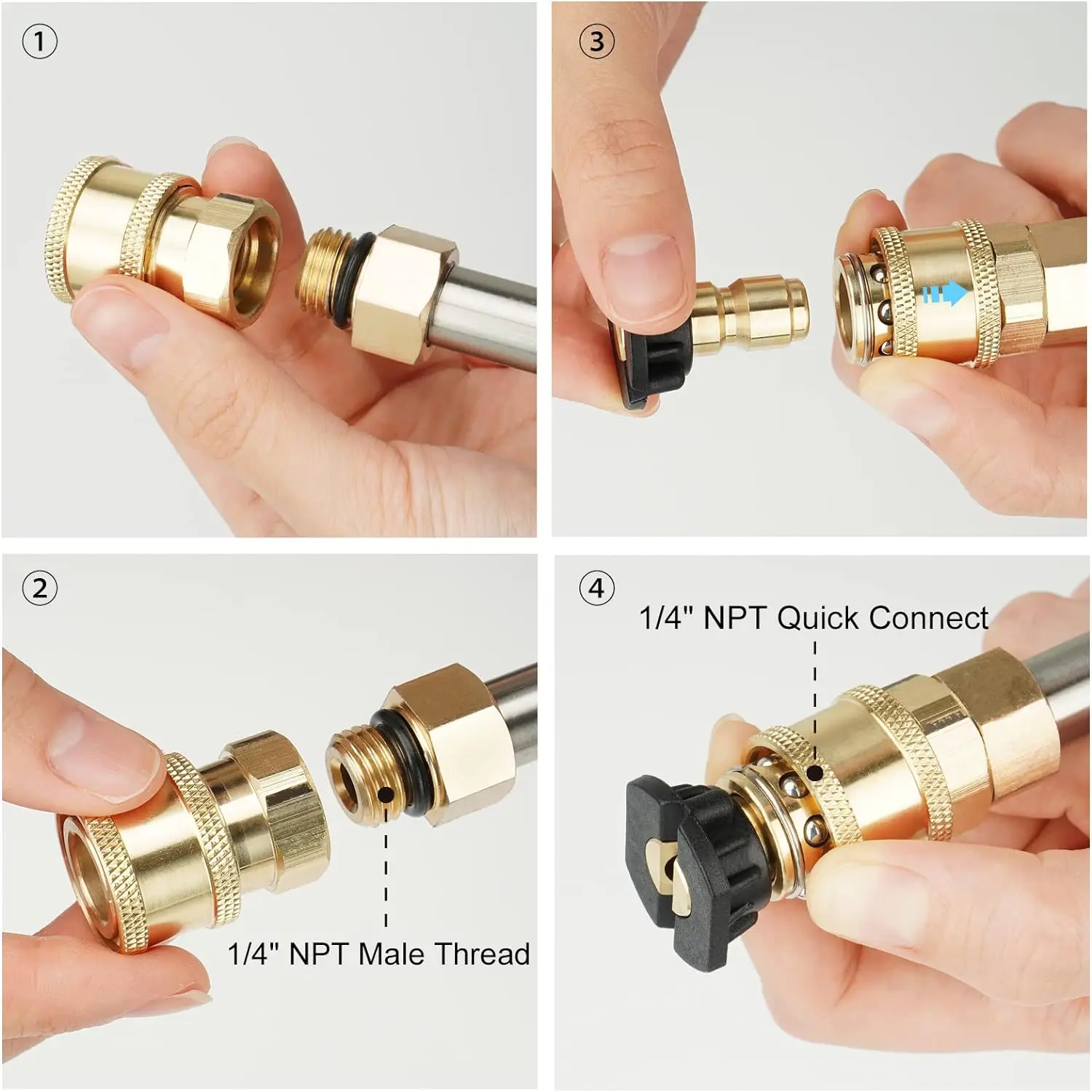 ①

③

②

1/4" NPT Male Thread

④

1/4" NPT Quick Connect