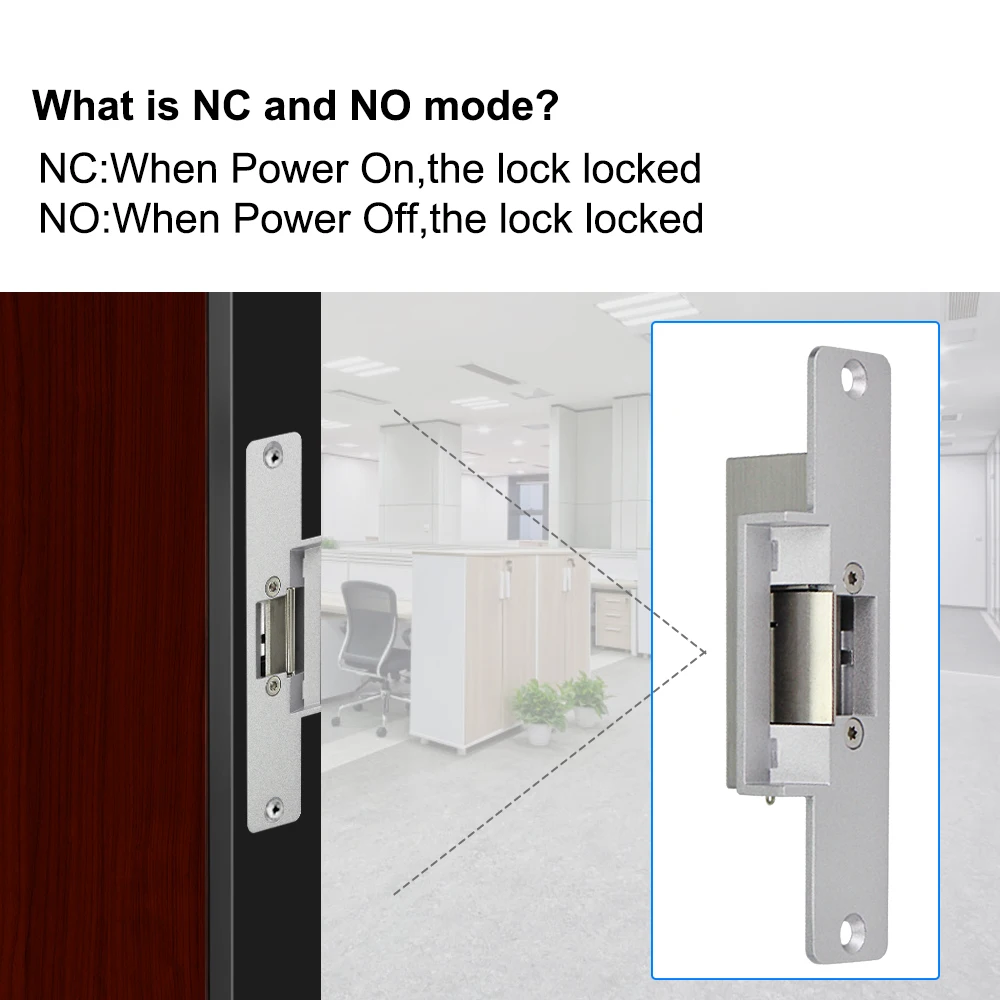 What is NC and NO mode?

NC:When Power On,the lock locked
NO:When Power Off,the lock locked