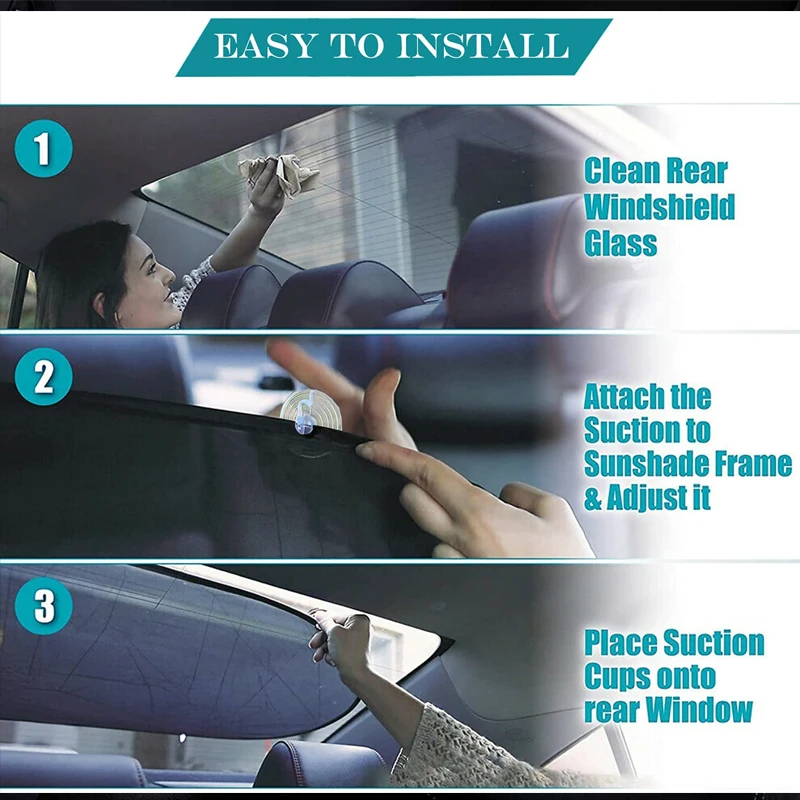 EASY TO INSTALL

1

Clean Rear Windshield Glass

2

Attach the Suction to Sunshade Frame & Adjust it

3

Place Suction Cups onto rear Window