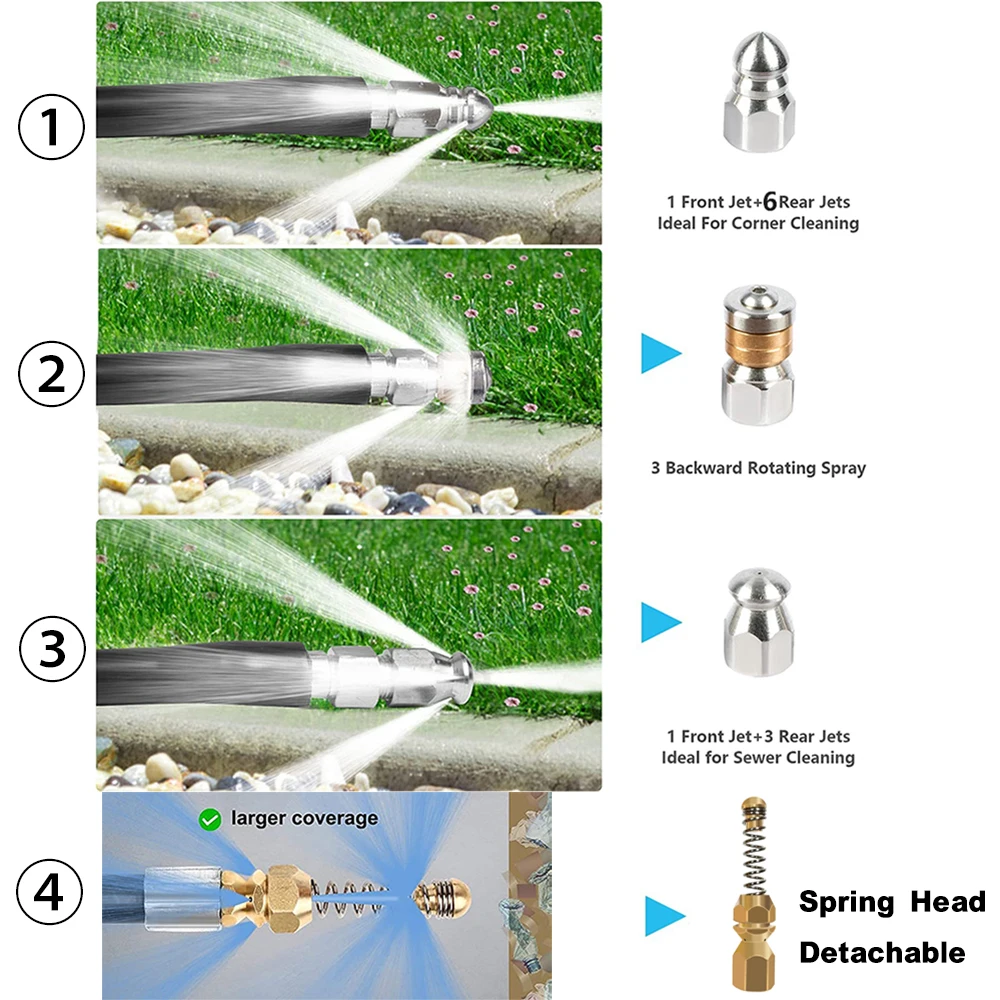 ①

1 Front Jet+6 Rear Jets
Ideal For Corner Cleaning

②

3 Backward Rotating Spray

③

1 Front Jet+3 Rear Jets
Ideal for Sewer Cleaning

④

larger coverage

Spring Head
Detachable