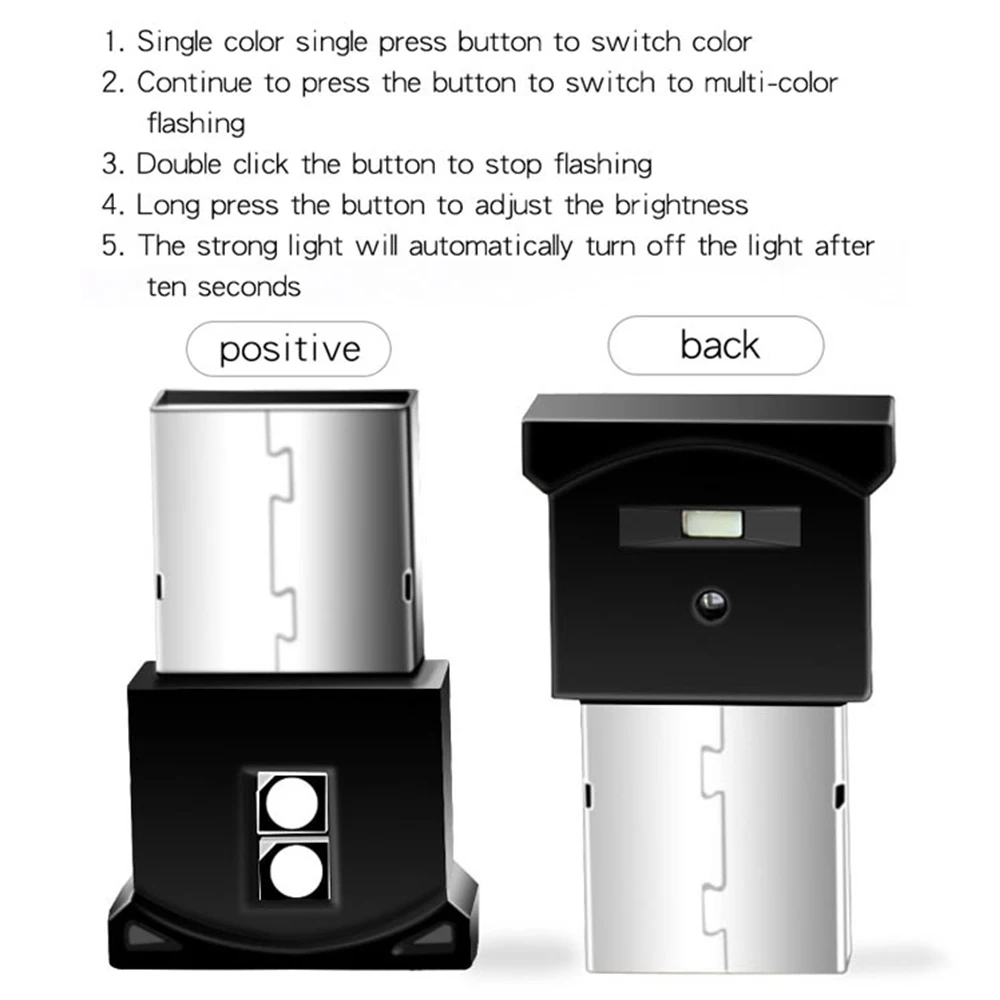 1. Single color single press button to switch color
2. Continue to press the button to switch to multi-color flashing
3. Double click the button to stop flashing
4. Long press the button to adjust the brightness
5. The strong light will automatically turn off the light after ten seconds

positive

back