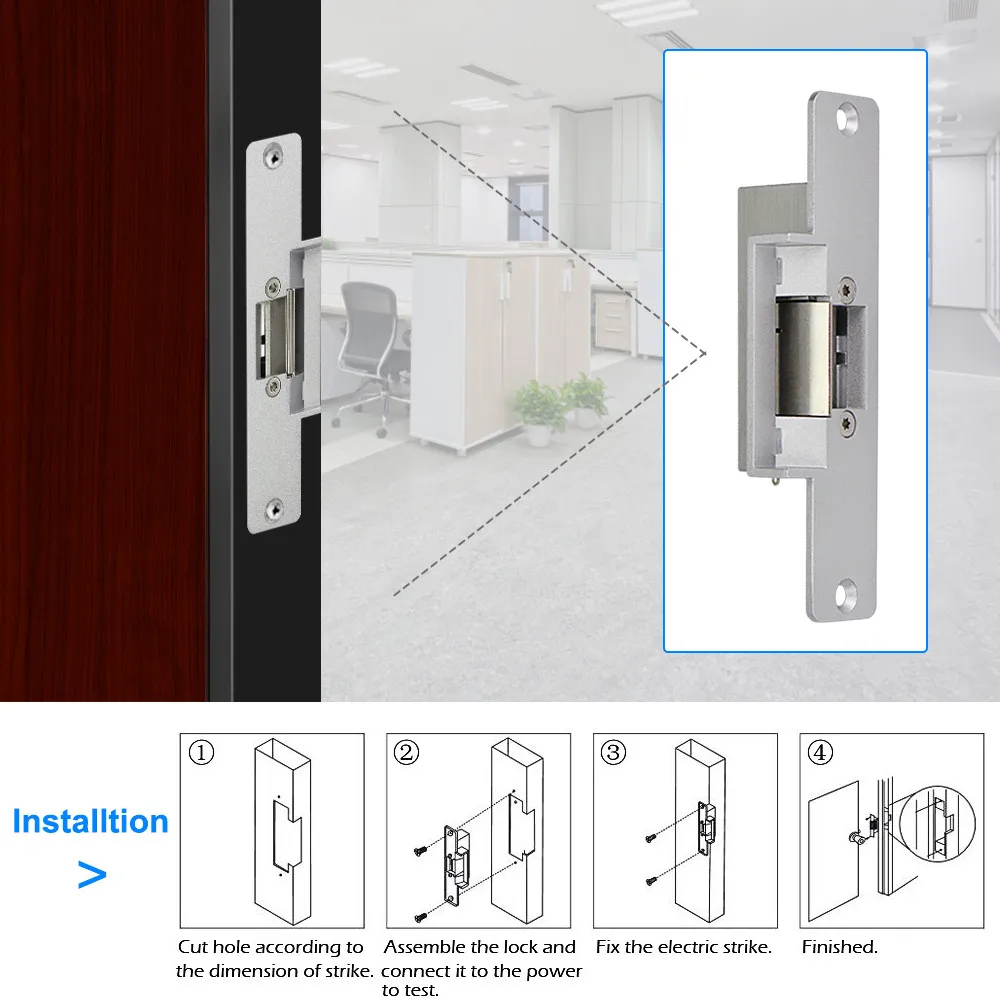 Installtion
>

①
Cut hole according to the dimension of strike.

②
Assemble the lock and connect it to the power to test.

③
Fix the electric strike.

④
Finished.