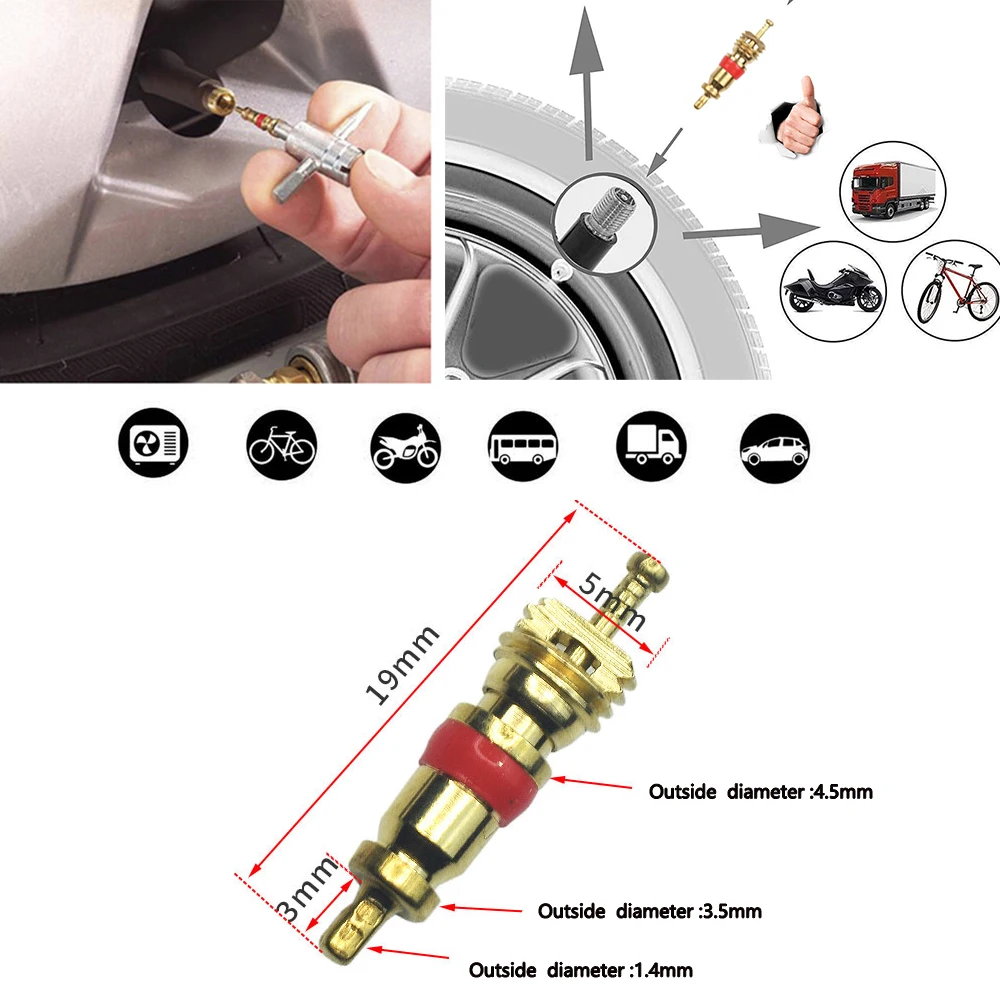 19mm

5mm

3mm

Outside diameter :4.5mm

Outside diameter :3.5mm

Outside diameter :1.4mm