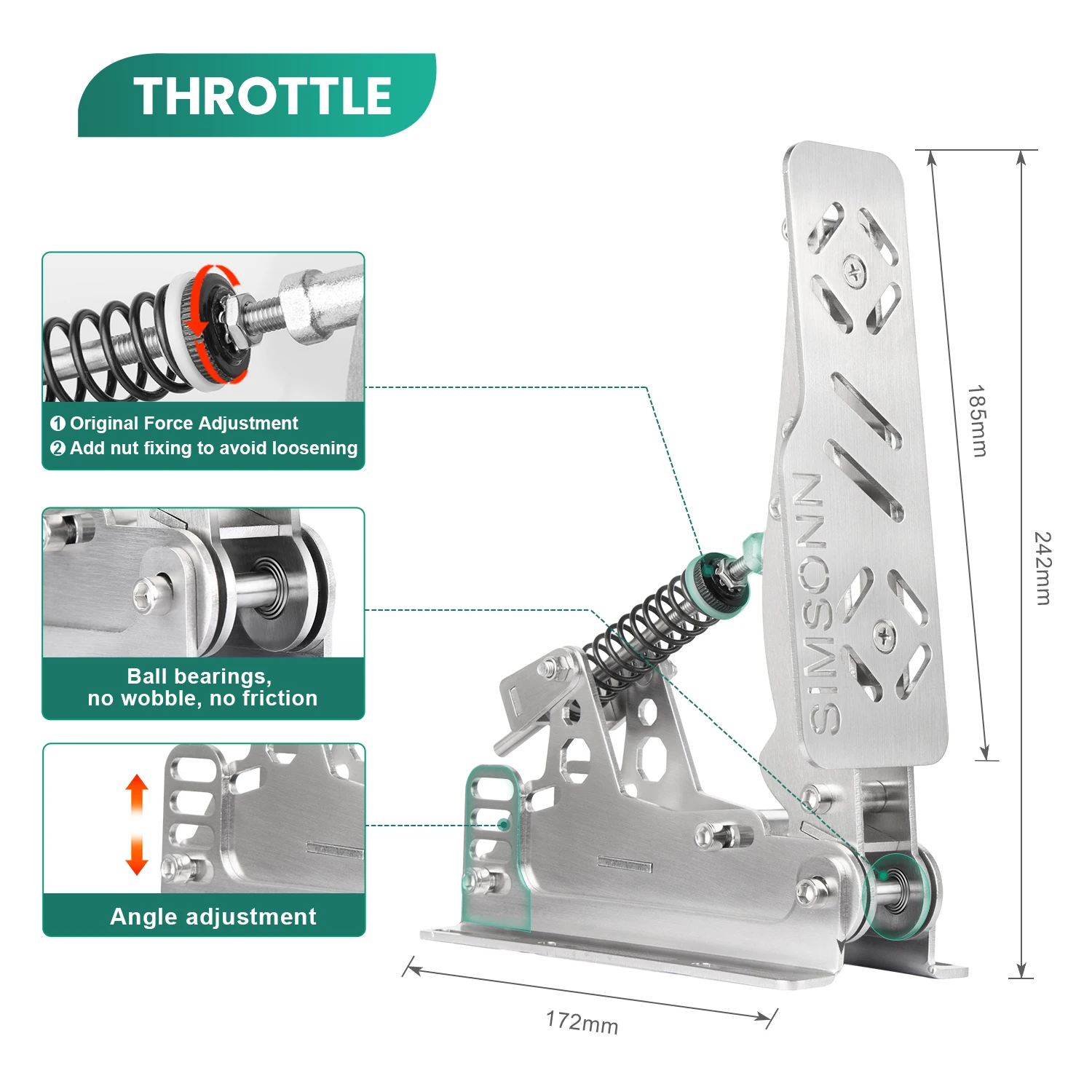 THROTTLE

❶ Original Force Adjustment
❷ Add nut fixing to avoid loosening

Ball bearings,
no wobble, no friction

Angle adjustment

SIMSONN

185mm

242mm

172mm