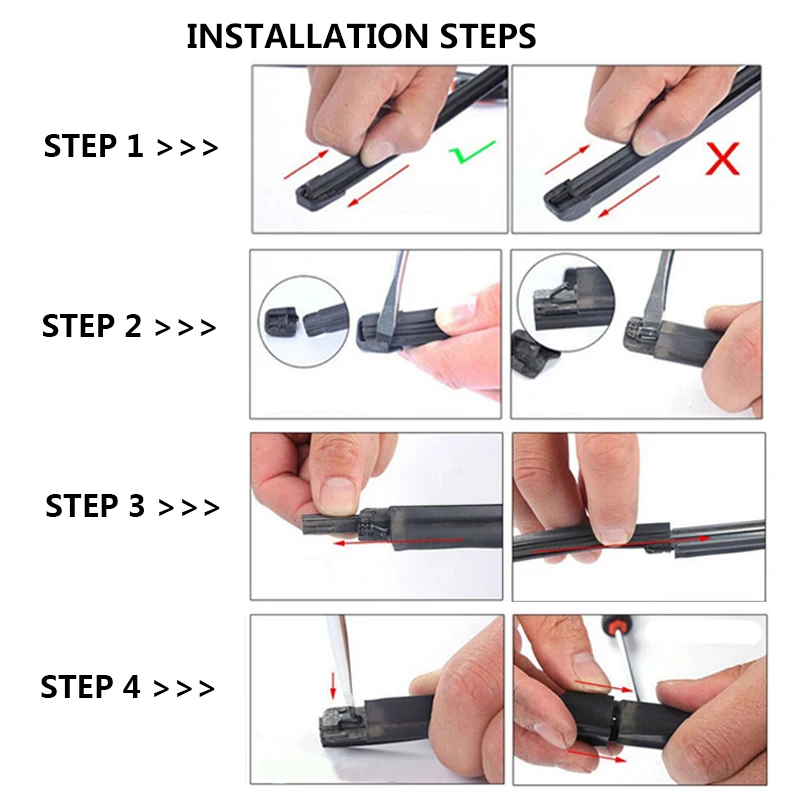 INSTALLATION STEPS

STEP 1 >>>

STEP 2 >>>

STEP 3 >>>

STEP 4 >>>