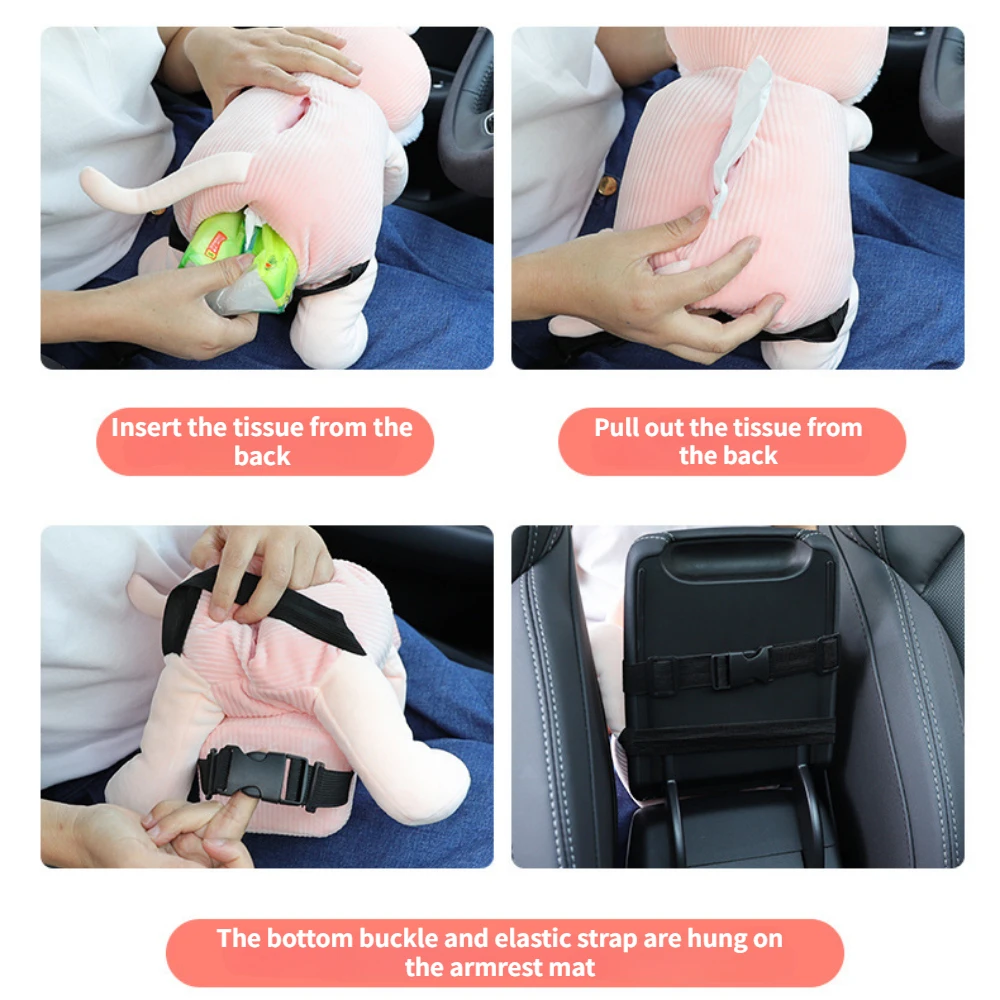 Insert the tissue from the back

Pull out the tissue from the back

The bottom buckle and elastic strap are hung on the armrest mat