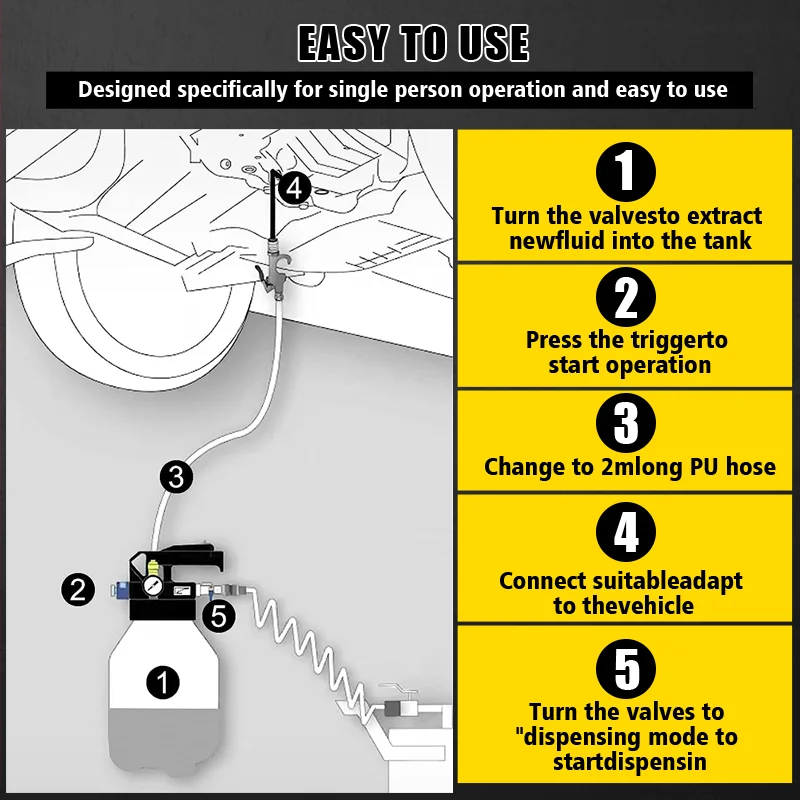 EASY TO USE

Designed specifically for single person operation and easy to use

4

3

2

5

1

1
Turn the valvesto extract newfluid into the tank

2
Press the triggerto start operation

3
Change to 2mlong PU hose

4
Connect suitableadapt to thevehicle

5
Turn the valves to "dispensing mode to startdispensin