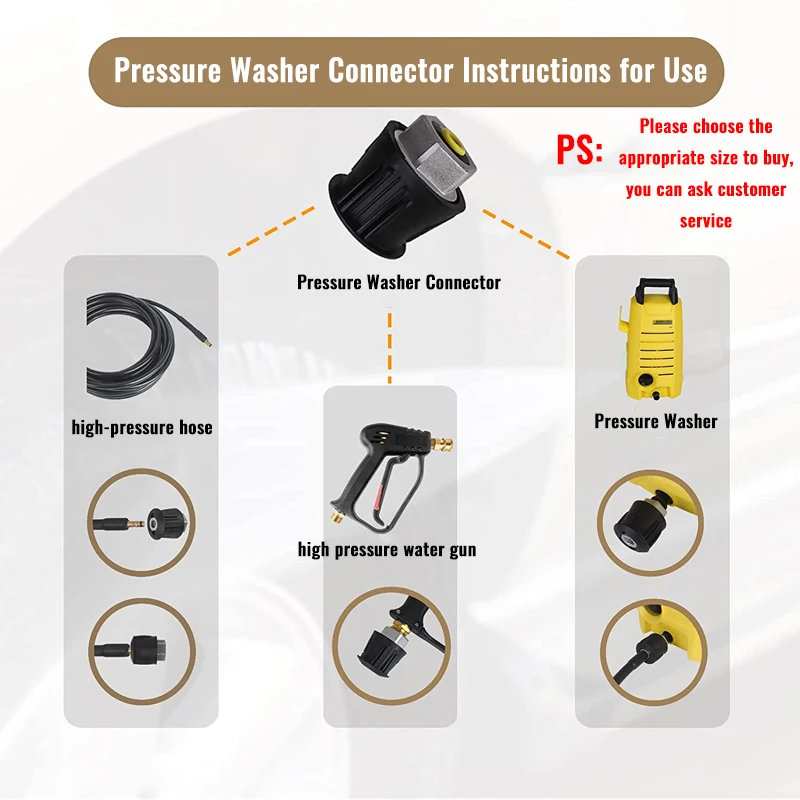 Pressure Washer Connector Instructions for Use

PS: Please choose the appropriate size to buy, you can ask customer service

Pressure Washer Connector

high-pressure hose

high pressure water gun

Pressure Washer