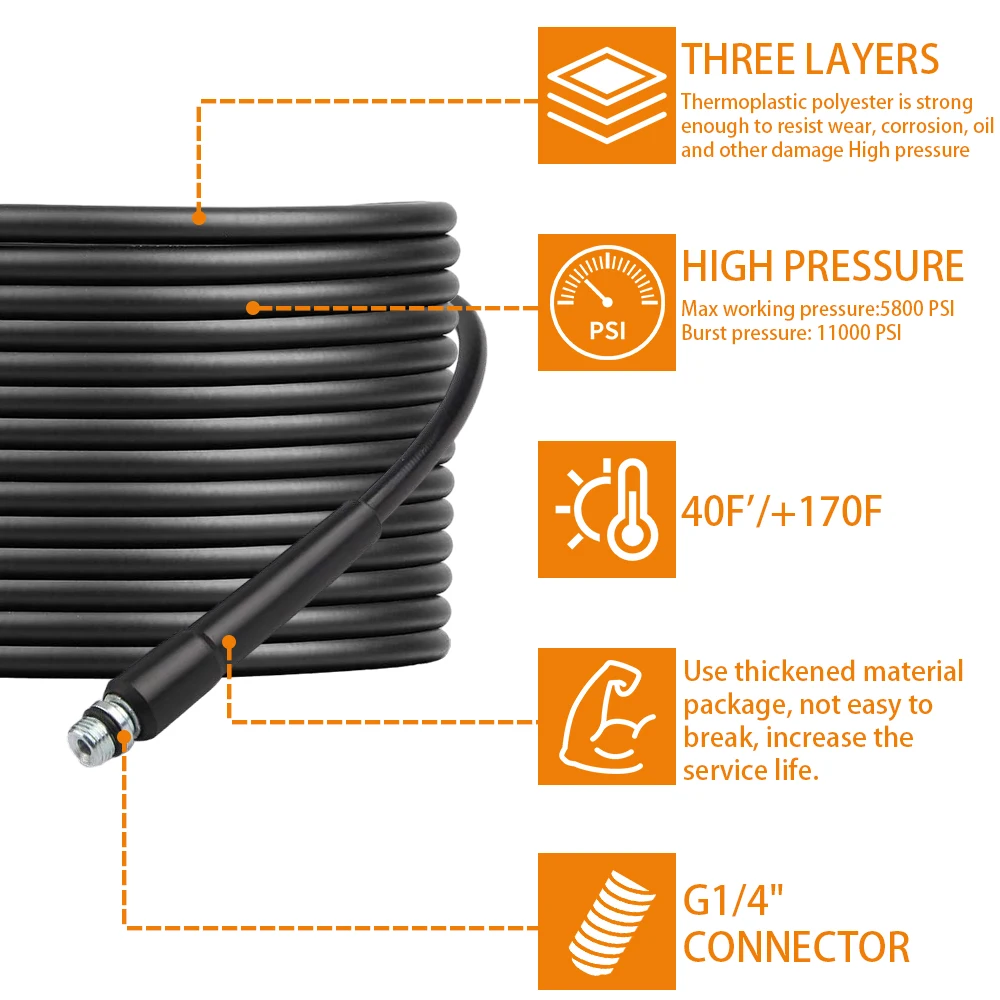 THREE LAYERS
Thermoplastic polyester is strong enough to resist wear, corrosion, oil and other damage High pressure

PSI

HIGH PRESSURE
Max working pressure:5800 PSI
Burst pressure: 11000 PSI

40F'/+170F

Use thickened material package, not easy to break, increase the service life.

G1/4"
CONNECTOR