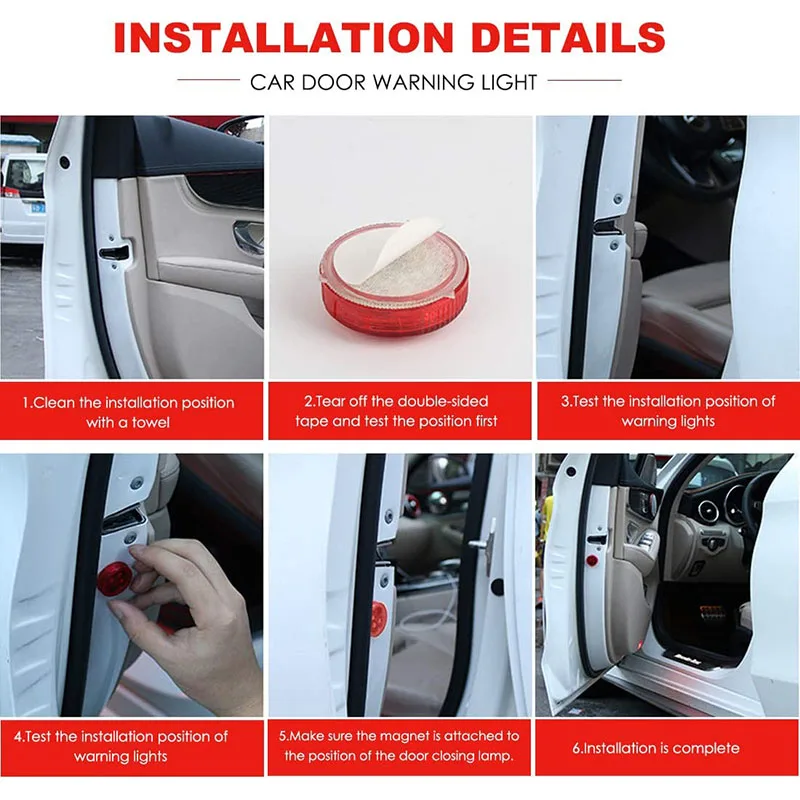 INSTALLATION DETAILS

CAR DOOR WARNING LIGHT

1.Clean the installation position with a towel

2.Tear off the double-sided tape and test the position first

3.Test the installation position of warning lights

4.Test the installation position of warning lights

5.Make sure the magnet is attached to the position of the door closing lamp.

6.Installation is complete