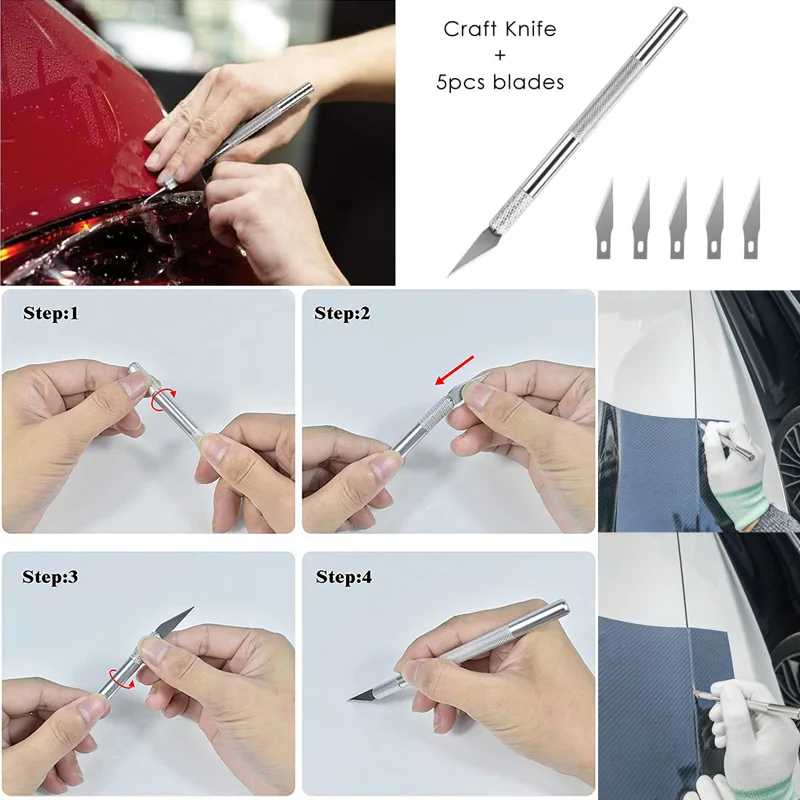 Craft Knife
+
5pcs blades

Step:1

Step:2

Step:3

Step:4