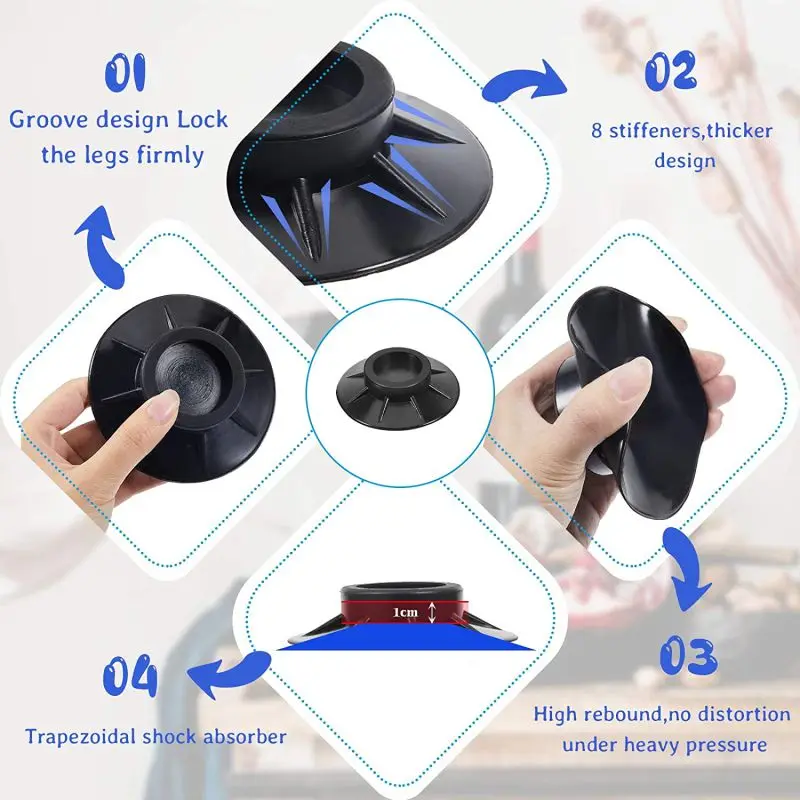 01
Groove design Lock the legs firmly

02
8 stiffeners,thicker design

1cm

03
High rebound,no distortion under heavy pressure

04
Trapezoidal shock absorber