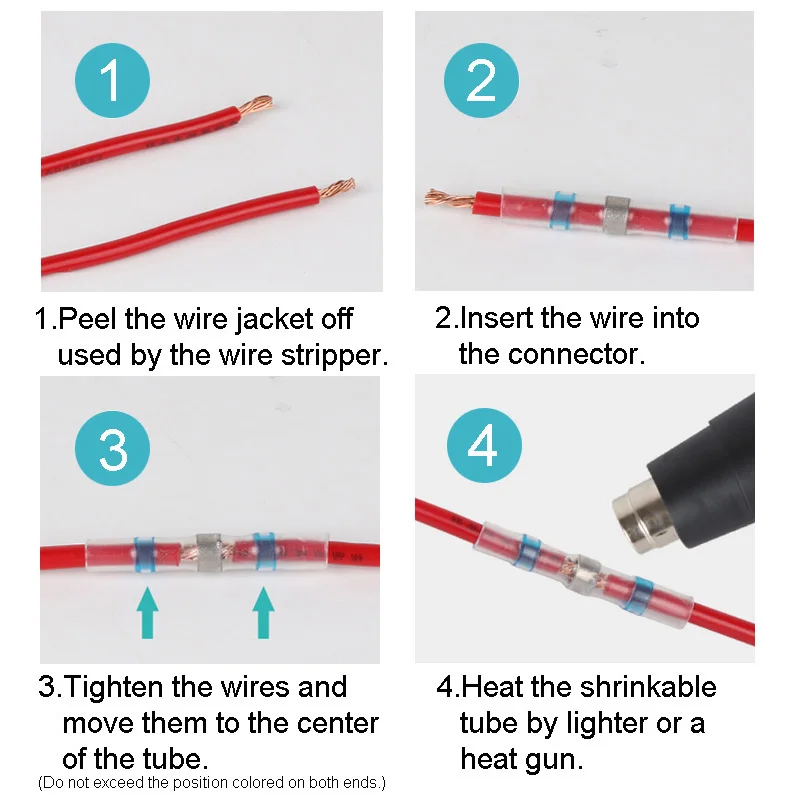 1

1.Peel the wire jacket off used by the wire stripper.

2

2.Insert the wire into the connector.

3

3.Tighten the wires and move them to the center of the tube.
(Do not exceed the position colored on both ends.)

4

4.Heat the shrinkable tube by lighter or a heat gun.