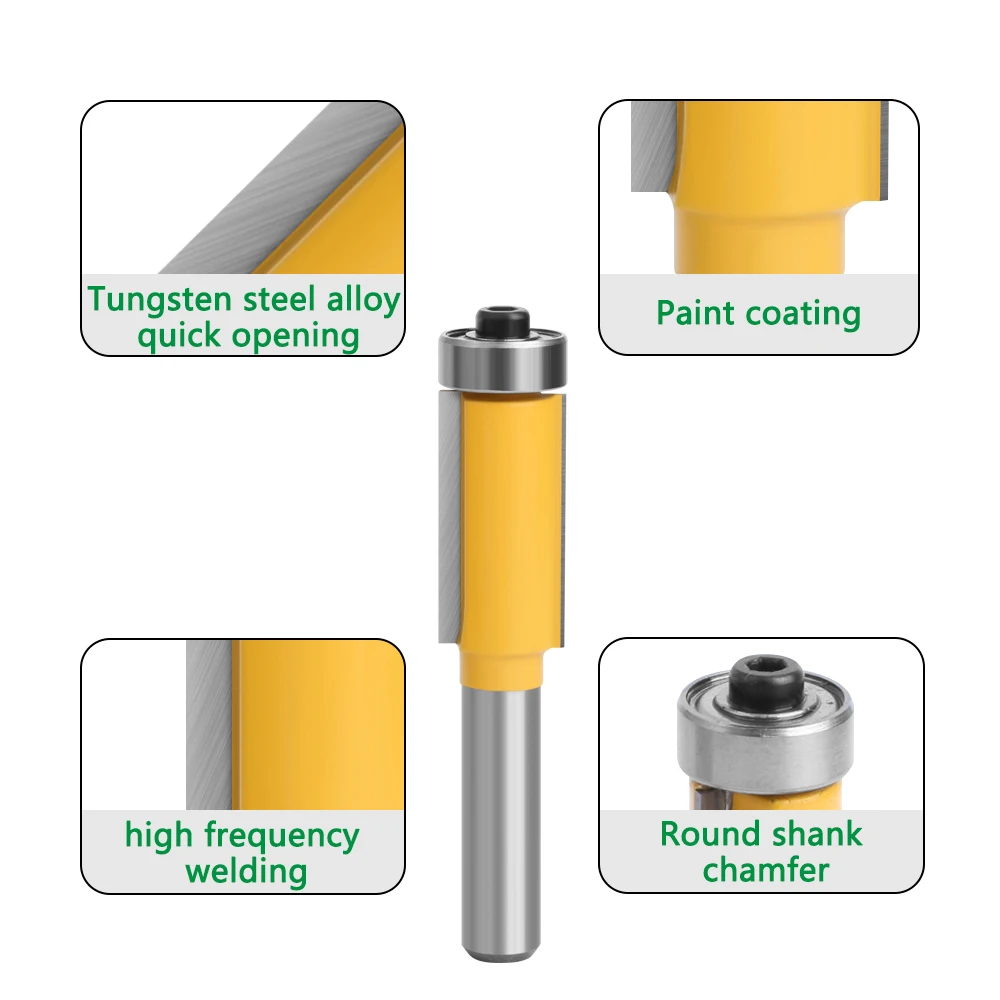 Tungsten steel alloy quick opening

Paint coating

high frequency welding

Round shank chamfer