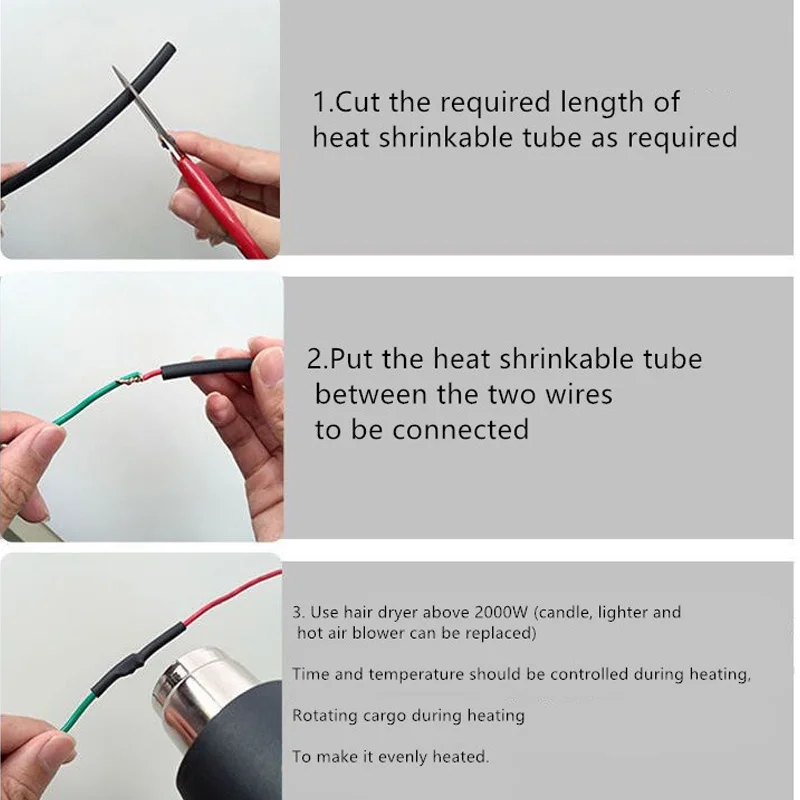 1.Cut the required length of heat shrinkable tube as required

2.Put the heat shrinkable tube between the two wires to be connected

3. Use hair dryer above 2000W (candle, lighter and hot air blower can be replaced)

Time and temperature should be controlled during heating,

Rotating cargo during heating

To make it evenly heated.