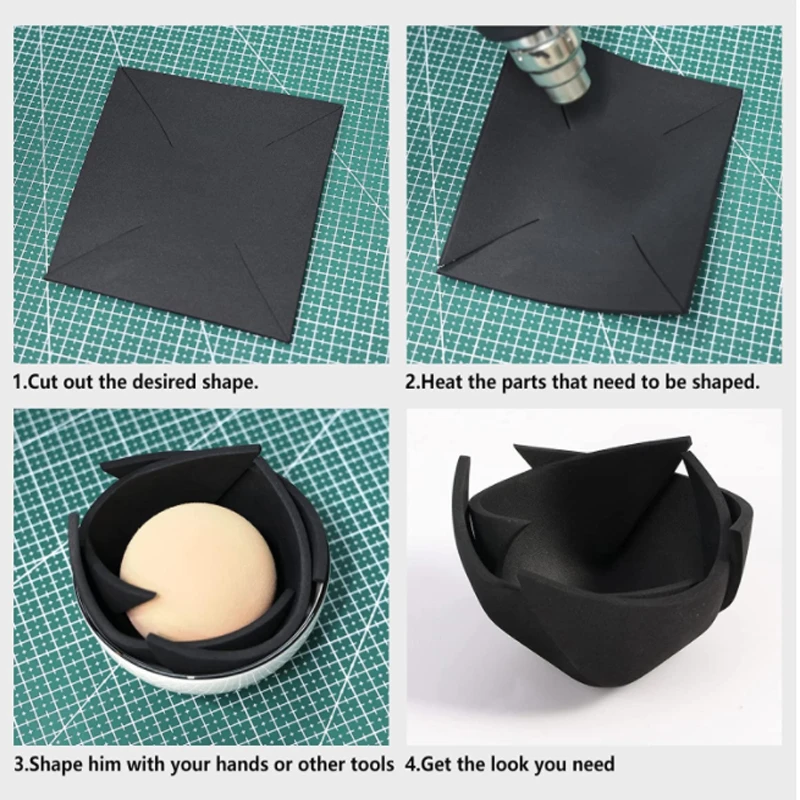 1.Cut out the desired shape.

2.Heat the parts that need to be shaped.

3.Shape him with your hands or other tools

4.Get the look you need