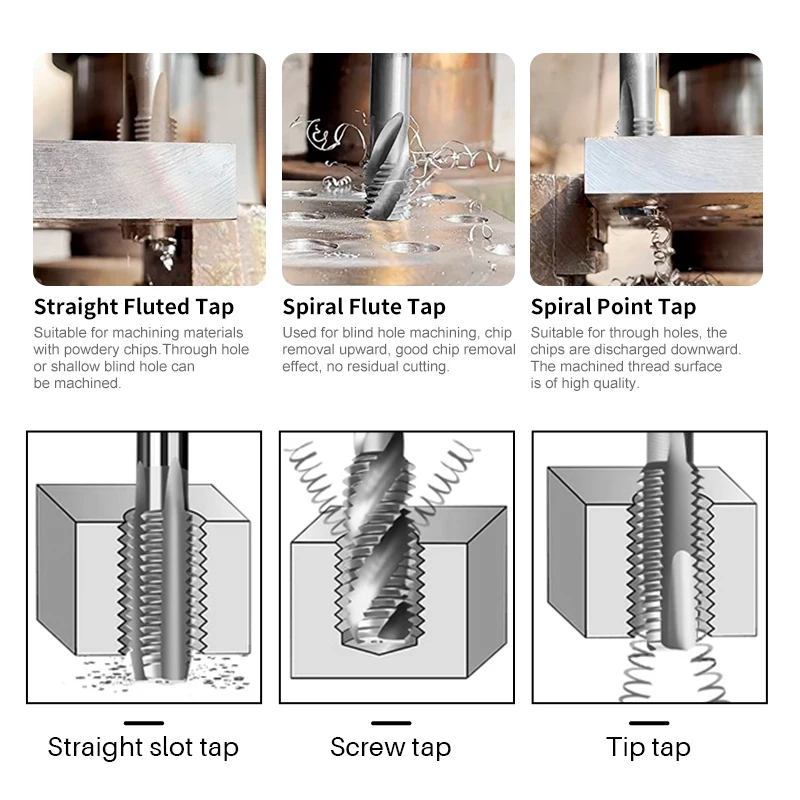 Straight Fluted Tap

Suitable for machining materials with powdery chips.Through hole or shallow blind hole can be machined.

Spiral Flute Tap

Used for blind hole machining, chip removal upward, good chip removal effect, no residual cutting.

Spiral Point Tap

Suitable for through holes, the chips are discharged downward. The machined thread surface is of high quality.

Straight slot tap

Screw tap

Tip tap