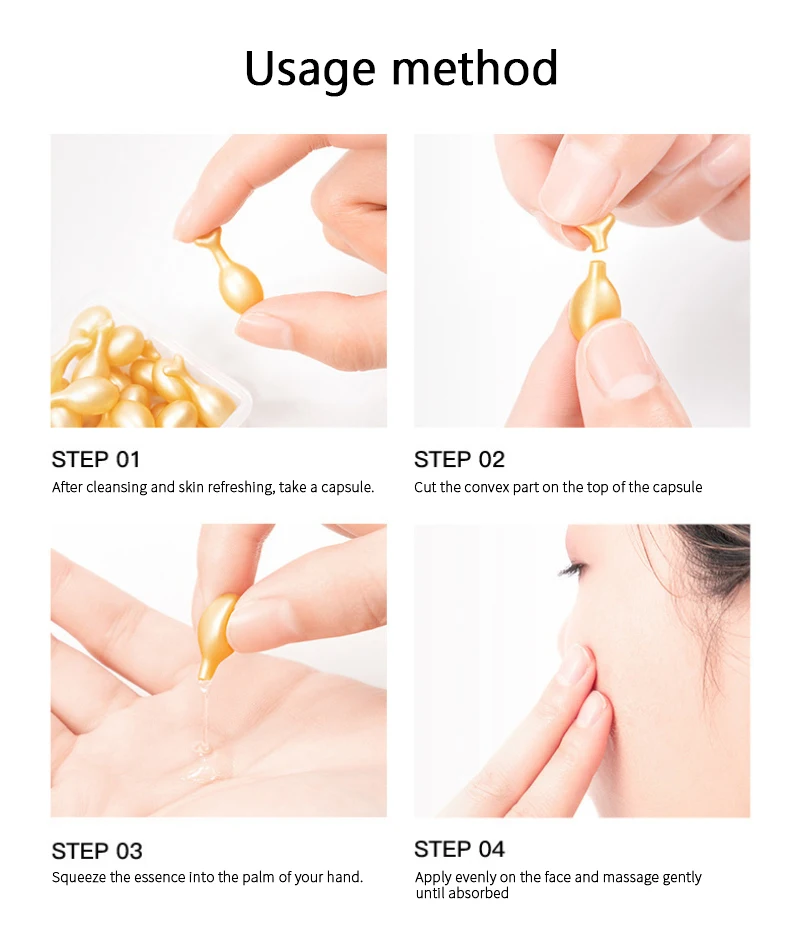 Usage method

STEP 01
After cleansing and skin refreshing, take a capsule.

STEP 02
Cut the convex part on the top of the capsule

STEP 03
Squeeze the essence into the palm of your hand.

STEP 04
Apply evenly on the face and massage gently until absorbed