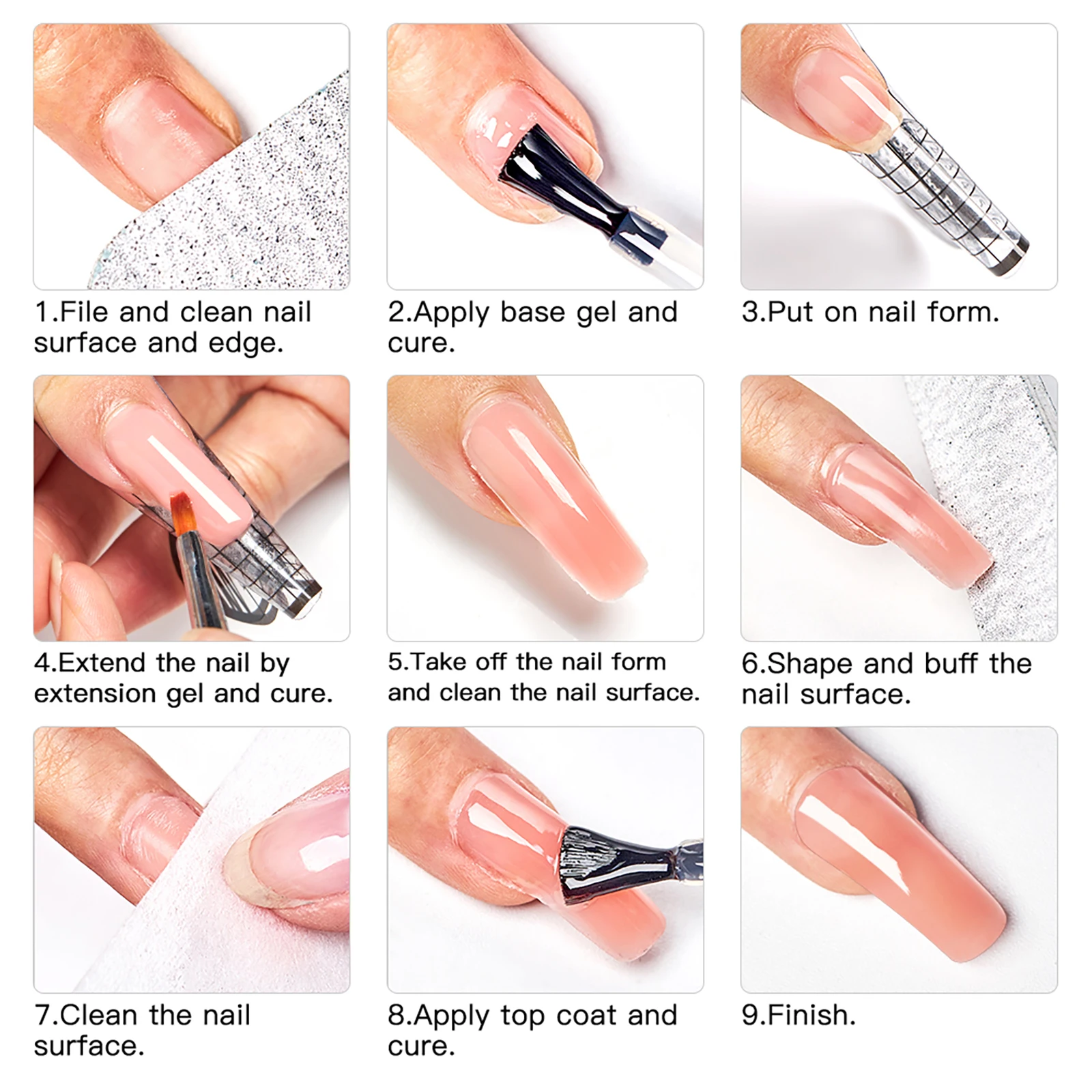 1.File and clean nail surface and edge.

2.Apply base gel and cure.

3.Put on nail form.

4.Extend the nail by extension gel and cure.

5.Take off the nail form and clean the nail surface.

6.Shape and buff the nail surface.

7.Clean the nail surface.

8.Apply top coat and cure.

9.Finish.