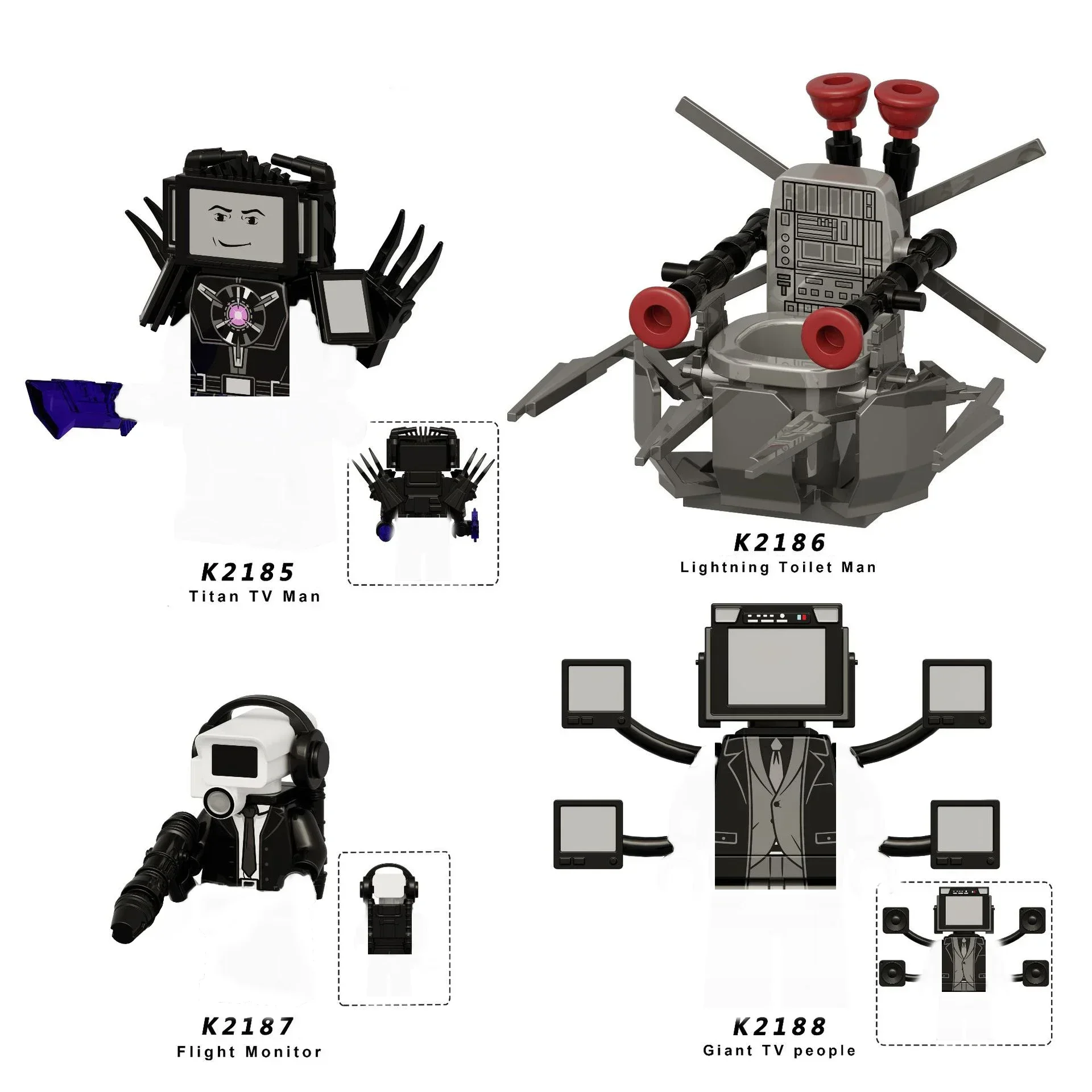 K2185
Titan TV Man

K2186
Lightning Toilet Man

K2187
Flight Monitor

K2188
Giant TV people