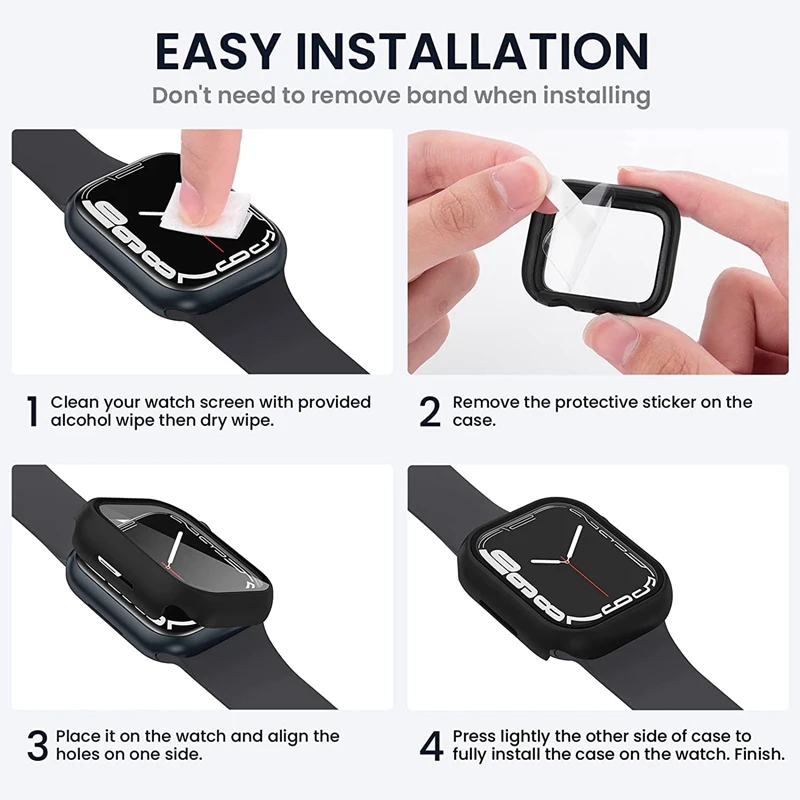 EASY INSTALLATION

Don't need to remove band when installing

1 Clean your watch screen with provided alcohol wipe then dry wipe.

2 Remove the protective sticker on the case.

3 Place it on the watch and align the holes on one side.

4 Press lightly the other side of case to fully install the case on the watch. Finish.