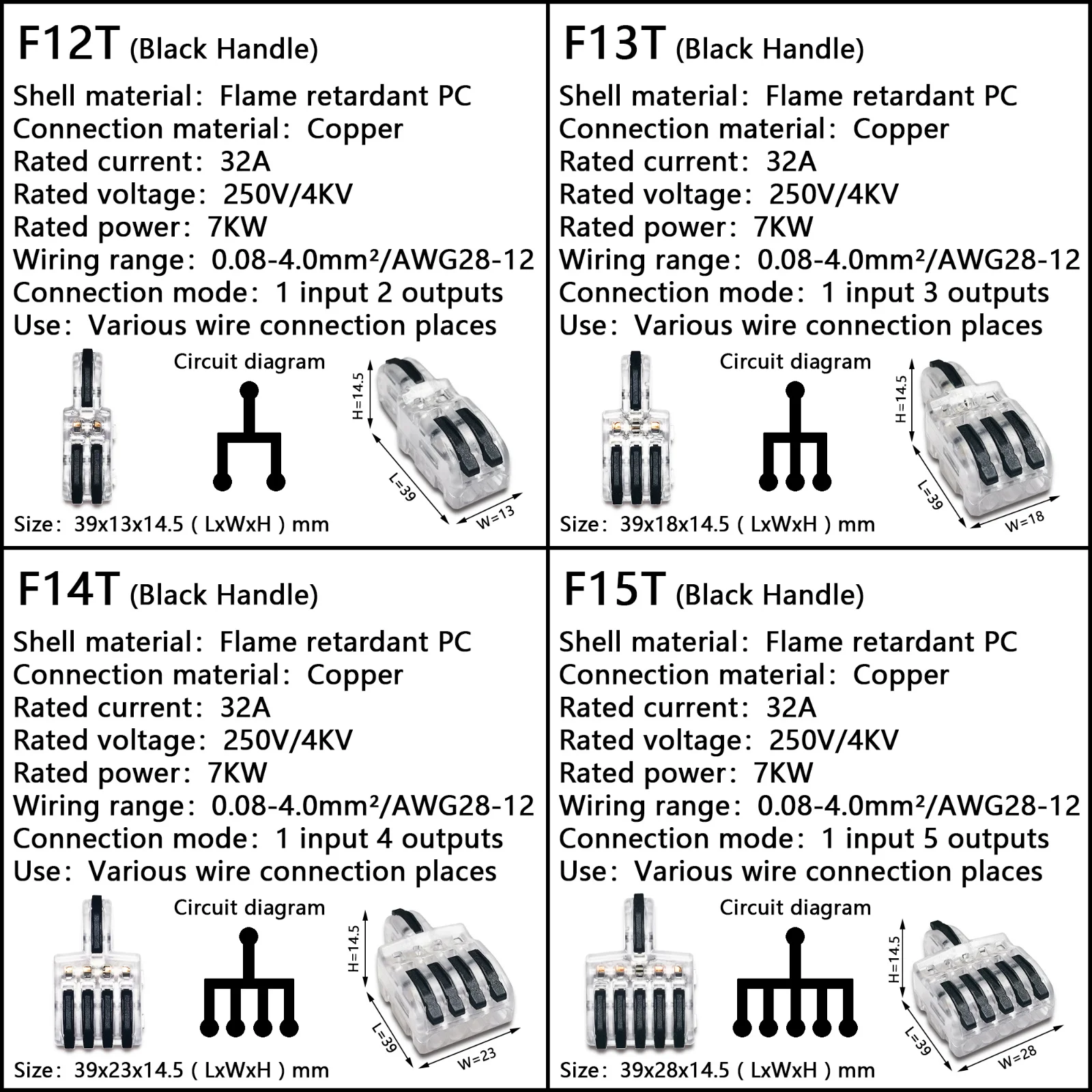 F12T (Black Handle)
Shell material: Flame retardant PC
Connection material: Copper
Rated current: 32A
Rated voltage: 250V/4KV
Rated power: 7KW
Wiring range: 0.08-4.0mm²/AWG28-12
Connection mode: 1 input 2 outputs
Use: Various wire connection places

Circuit diagram

H=14.5
L=39
W=13

Size: 39x13x14.5 ( LxWxH ) mm

F13T (Black Handle)
Shell material: Flame retardant PC
Connection material: Copper
Rated current: 32A
Rated voltage: 250V/4KV
Rated power: 7KW
Wiring range: 0.08-4.0mm²/AWG28-12
Connection mode: 1 input 3 outputs
Use: Various wire connection places

Circuit diagram

H=14.5
L=39
W=18

Size: 39x18x14.5 ( LxWxH ) mm

F14T (Black Handle)
Shell material: Flame retardant PC
Connection material: Copper
Rated current: 32A
Rated voltage: 250V/4KV
Rated power: 7KW
Wiring range: 0.08-4.0mm²/AWG28-12
Connection mode: 1 input 4 outputs
Use: Various wire connection places

Circuit diagram

H=14.5
L=39
W=23

Size: 39x23x14.5 ( LxWxH ) mm

F15T (Black Handle)
Shell material: Flame retardant PC
Connection material: Copper
Rated current: 32A
Rated voltage: 250V/4KV
Rated power: 7KW
Wiring range: 0.08-4.0mm²/AWG28-12
Connection mode: 1 input 5 outputs
Use: Various wire connection places

Circuit diagram

H=14.5
L=39
W=28

Size: 39x28x14.5 ( LxWxH ) mm