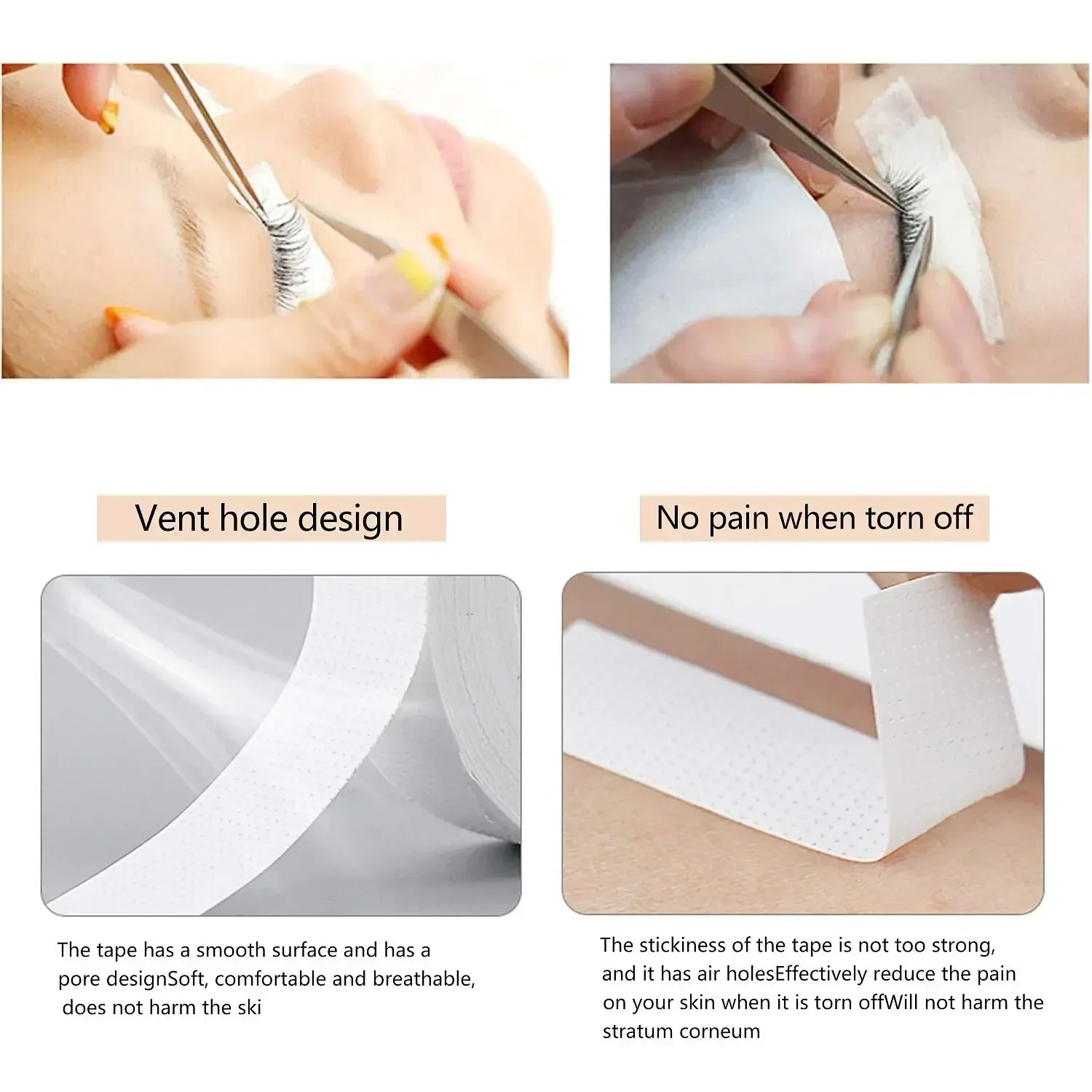 Vent hole design

The tape has a smooth surface and has a pore designSoft, comfortable and breathable, does not harm the ski

No pain when torn off

The stickiness of the tape is not too strong, and it has air holesEffectively reduce the pain on your skin when it is torn offWill not harm the stratum corneum