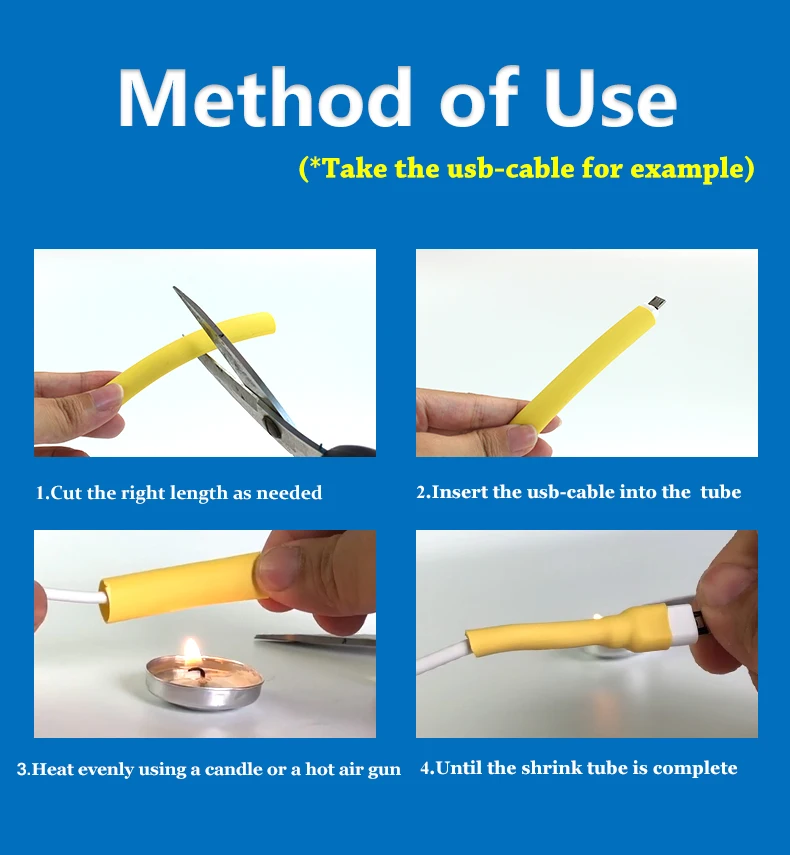 Method of Use

(*Take the usb-cable for example)

1.Cut the right length as needed

2.Insert the usb-cable into the tube

3.Heat evenly using a candle or a hot air gun

4.Until the shrink tube is complete