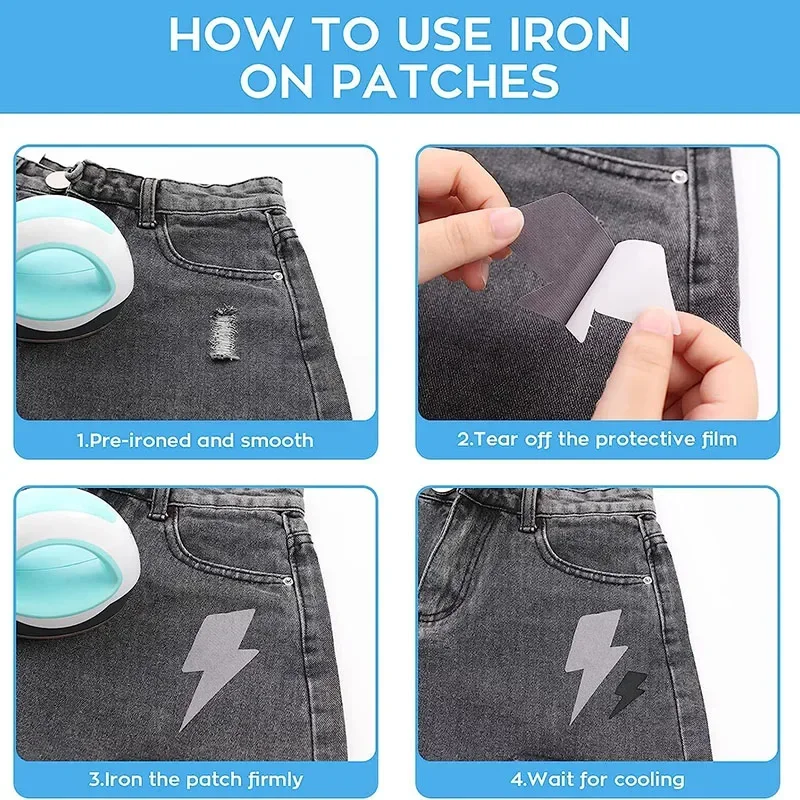 HOW TO USE IRON ON PATCHES

1.Pre-ironed and smooth

2.Tear off the protective film

3.Iron the patch firmly

4.Wait for cooling