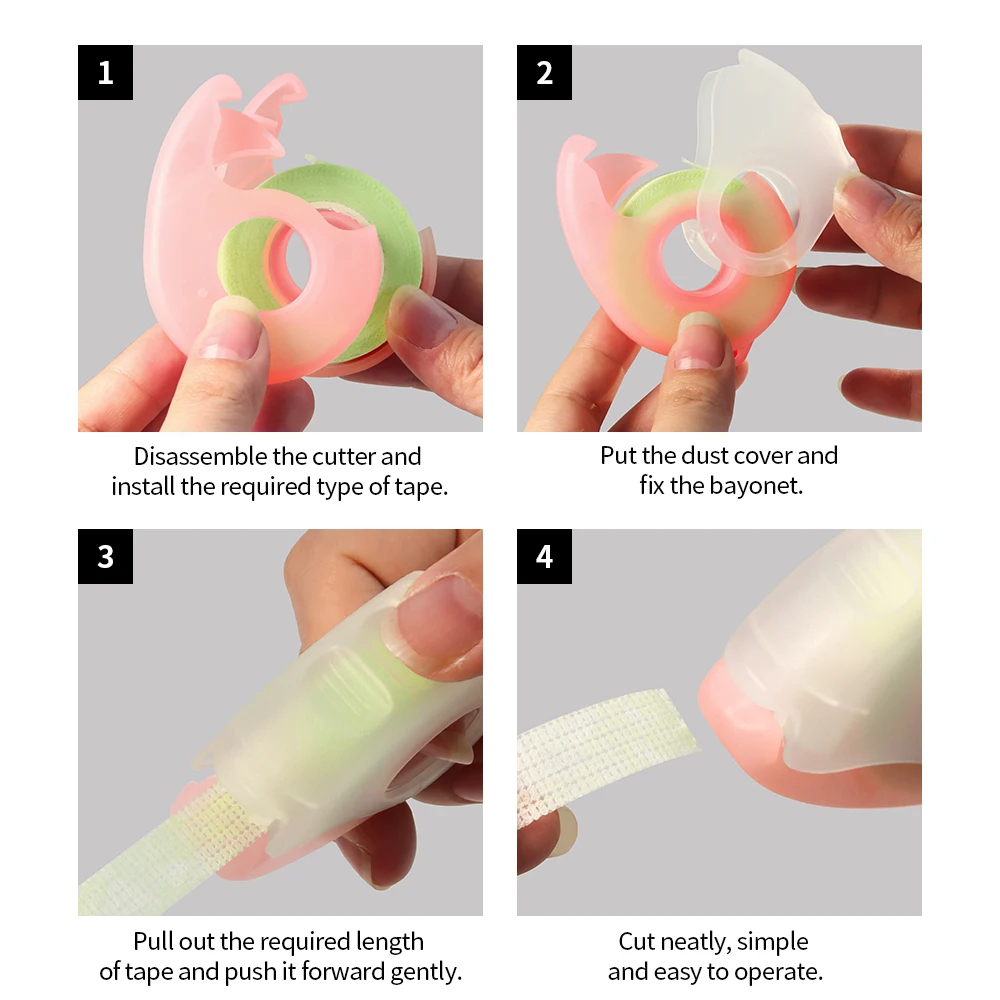 1

Disassemble the cutter and install the required type of tape.

2

Put the dust cover and fix the bayonet.

3

Pull out the required length of tape and push it forward gently.

4

Cut neatly, simple and easy to operate.