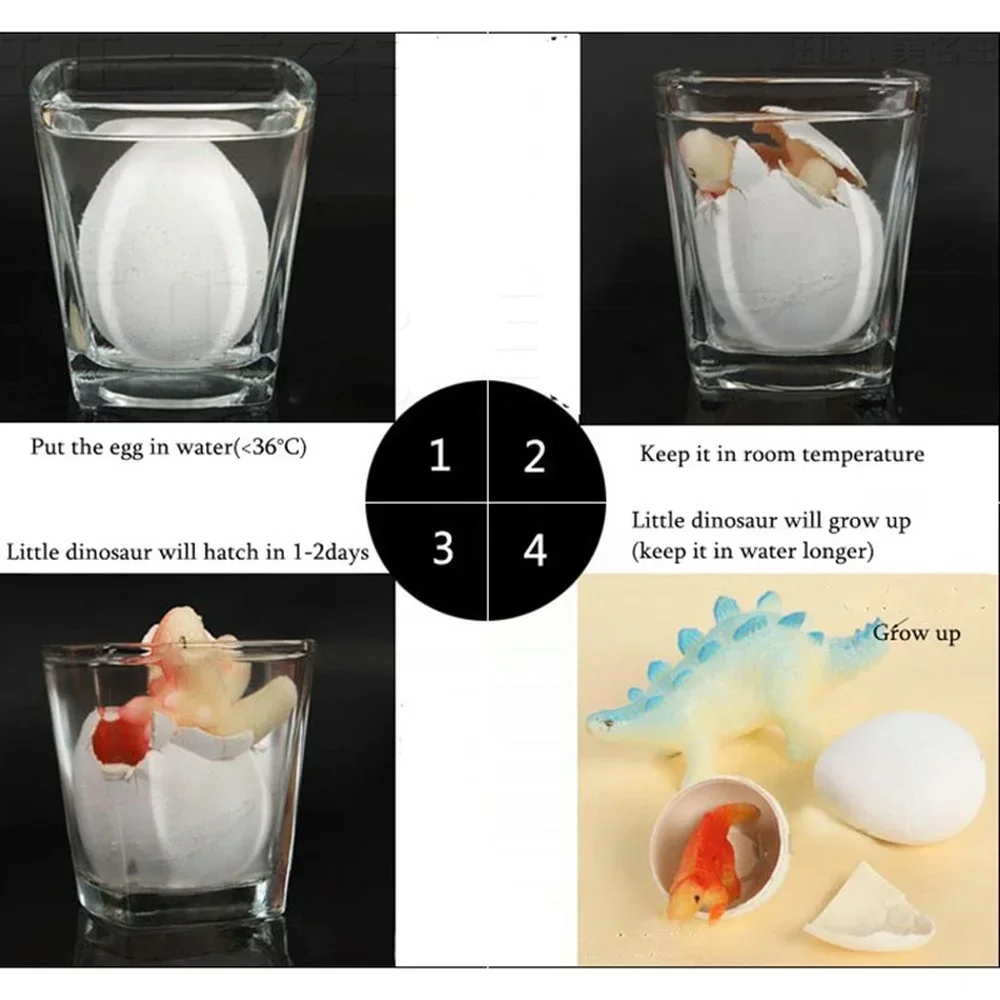 Put the egg in water(<36°C)

1

2

Keep it in room temperature

Little dinosaur will hatch in 1-2days

3

4

Little dinosaur will grow up (keep it in water longer)

Grow up