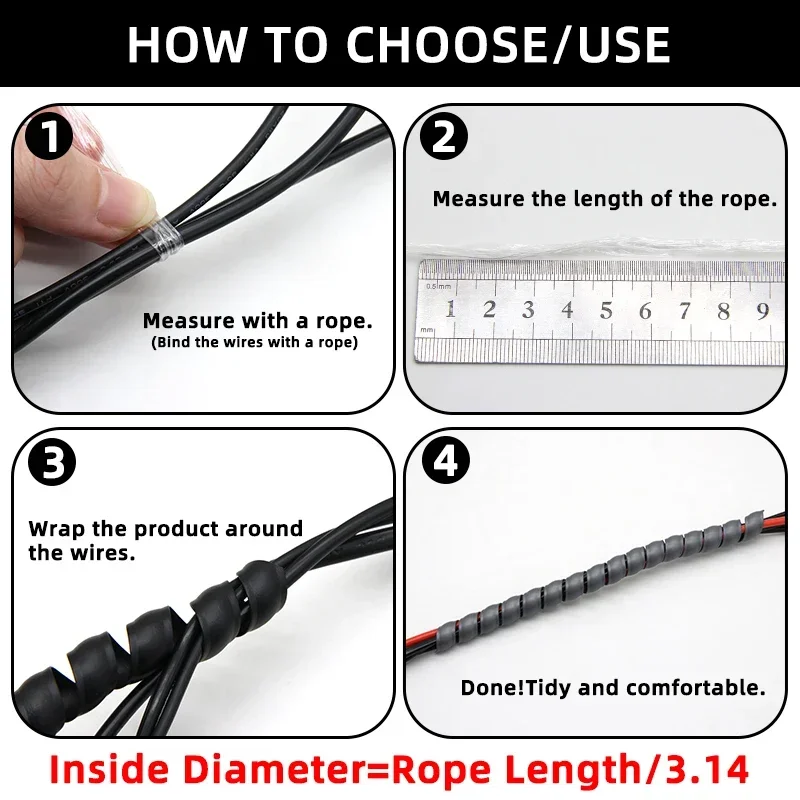 HOW TO CHOOSE/USE

1

Measure with a rope.
(Bind the wires with a rope)

2

Measure the length of the rope.

0.5mm
1 2 3 4 5 6 7 8 9
mm

3

Wrap the product around the wires.

4

Done!Tidy and comfortable.

Inside Diameter=Rope Length/3.14