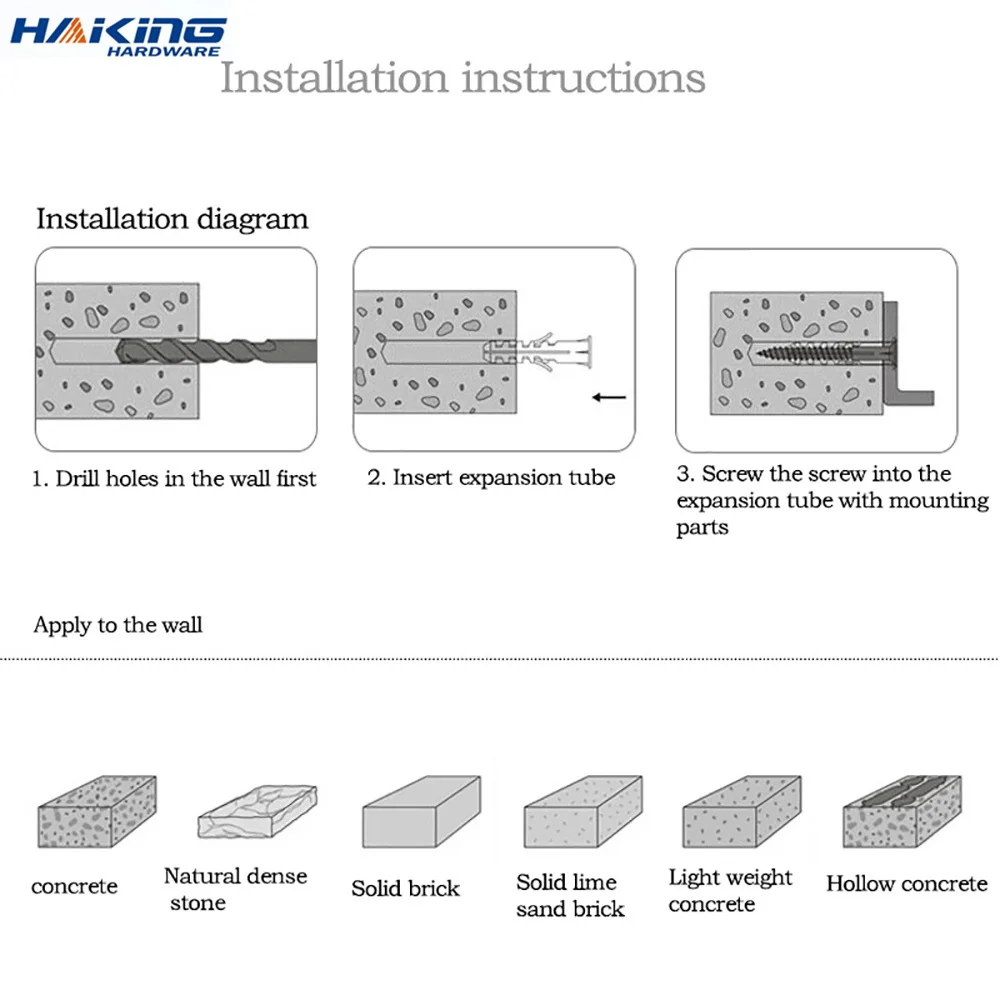 HAKING HARDWARE

Installation instructions

Installation diagram

1. Drill holes in the wall first

2. Insert expansion tube

3. Screw the screw into the expansion tube with mounting parts

Apply to the wall

concrete

Natural dense stone

Solid brick

Solid lime sand brick

Light weight concrete

Hollow concrete