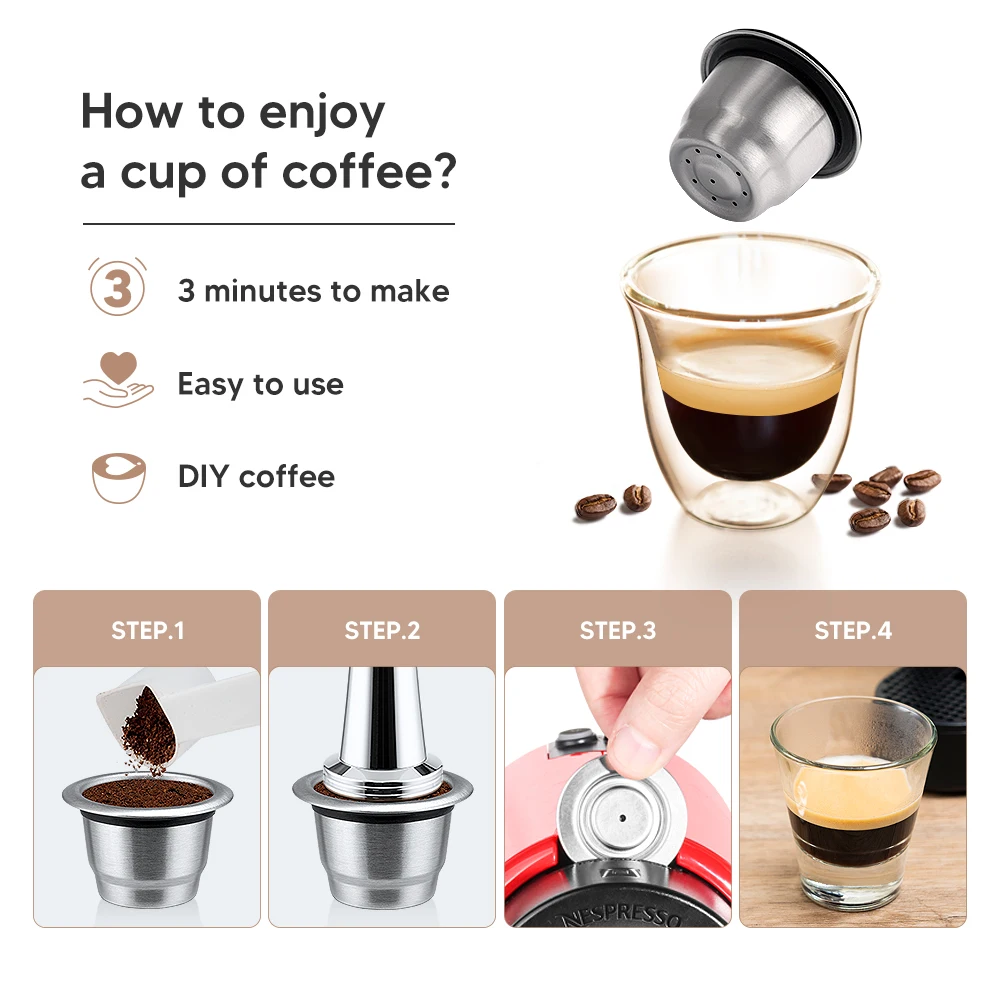 How to enjoy a cup of coffee?

3

3 minutes to make

Easy to use

DIY coffee

STEP.1

STEP.2

STEP.3

STEP.4

NESPRESSO