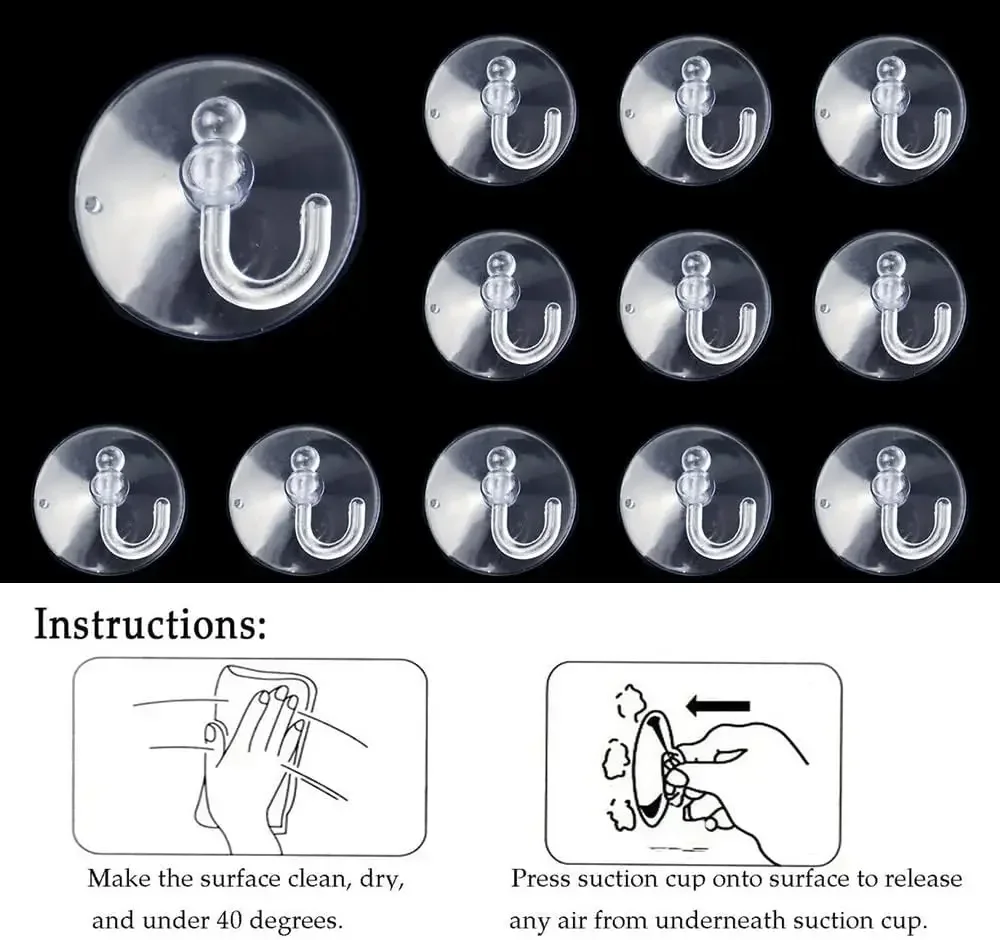 Instructions:

Make the surface clean, dry, and under 40 degrees.

Press suction cup onto surface to release any air from underneath suction cup.