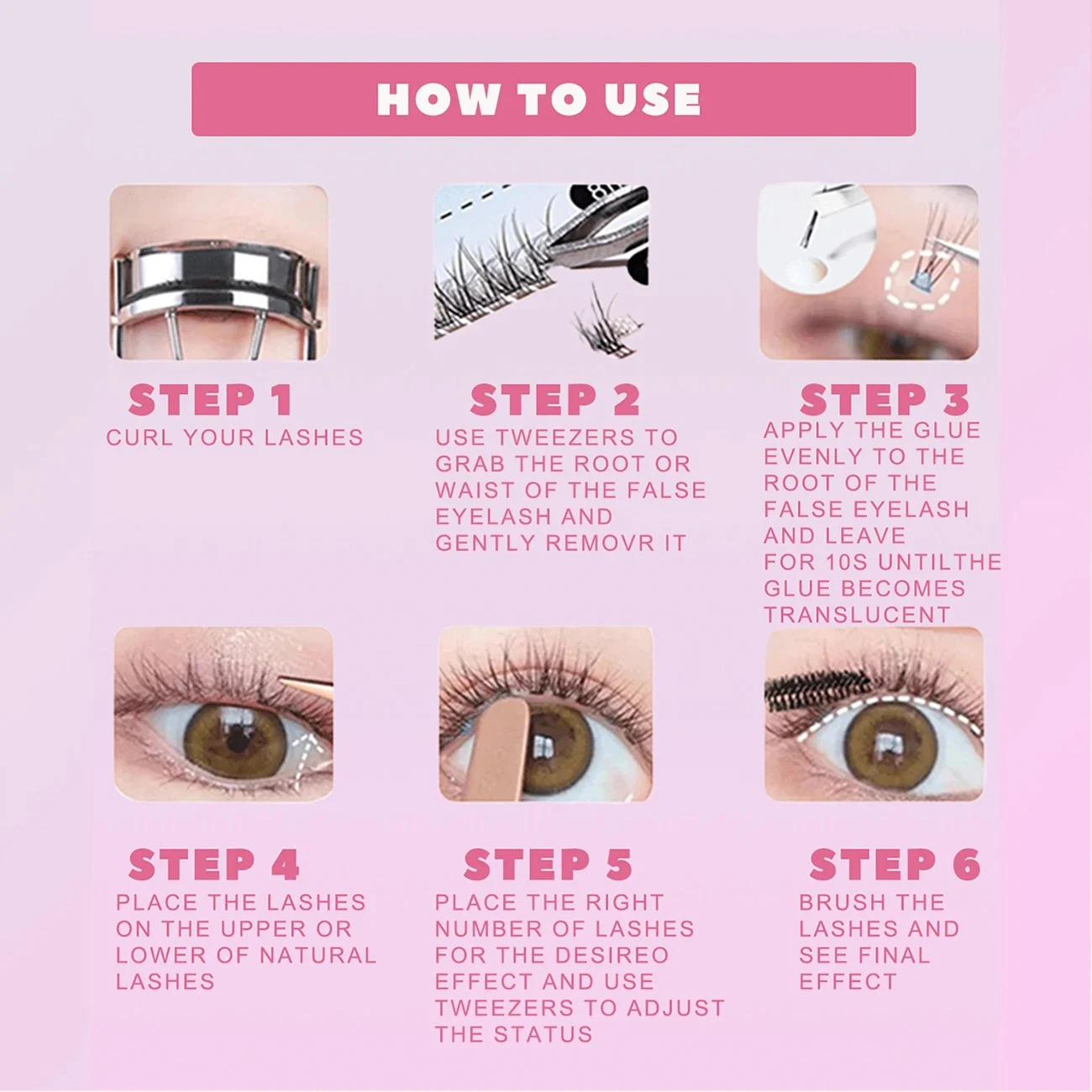 HOW TO USE

STEP 1
CURL YOUR LASHES

STEP 2
USE TWEEZERS TO GRAB THE ROOT OR WAIST OF THE FALSE EYELASH AND GENTLY REMOVR IT

STEP 3
APPLY THE GLUE EVENLY TO THE ROOT OF THE FALSE EYELASH AND LEAVE FOR 10S UNTILTHE GLUE BECOMES TRANSLUCENT

STEP 4
PLACE THE LASHES ON THE UPPER OR LOWER OF NATURAL LASHES

STEP 5
PLACE THE RIGHT NUMBER OF LASHES FOR THE DESIREO EFFECT AND USE TWEEZERS TO ADJUST THE STATUS

STEP 6
BRUSH THE LASHES AND SEE FINAL EFFECT