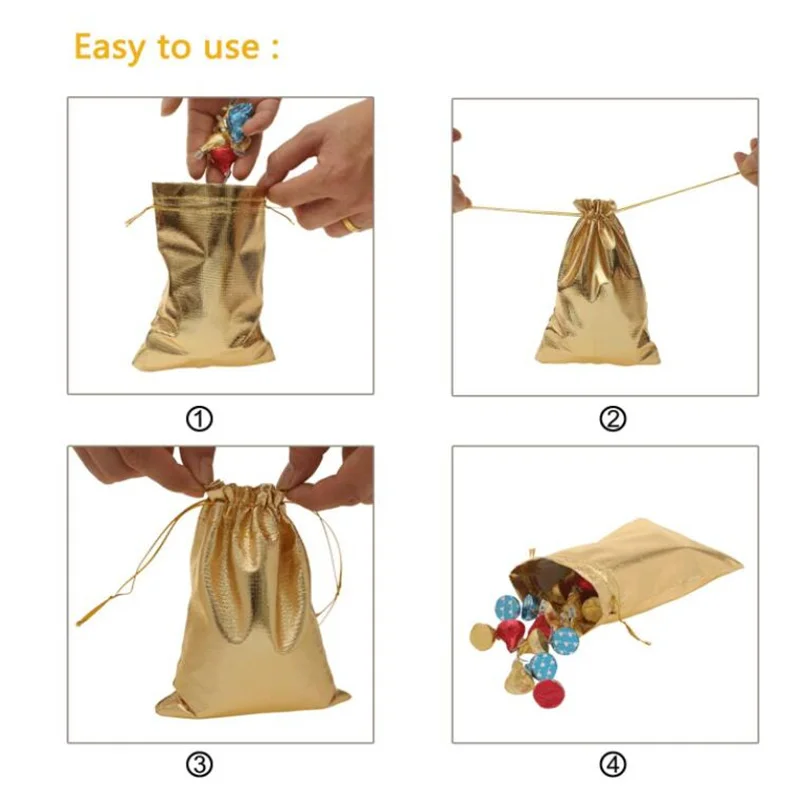 Easy to use :

①

②

③

④