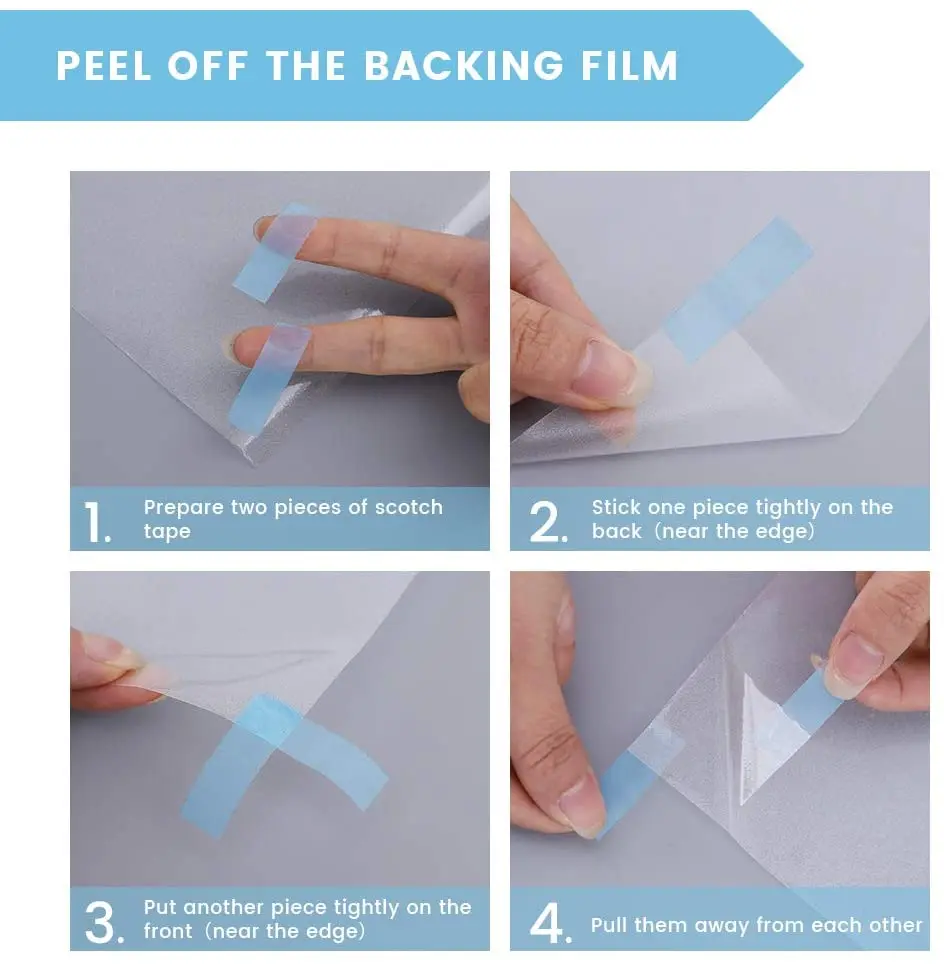 PEEL OFF THE BACKING FILM

1. Prepare two pieces of scotch tape

2. Stick one piece tightly on the back（near the edge)

3. Put another piece tightly on the front（near the edge)

4. Pull them away from each other