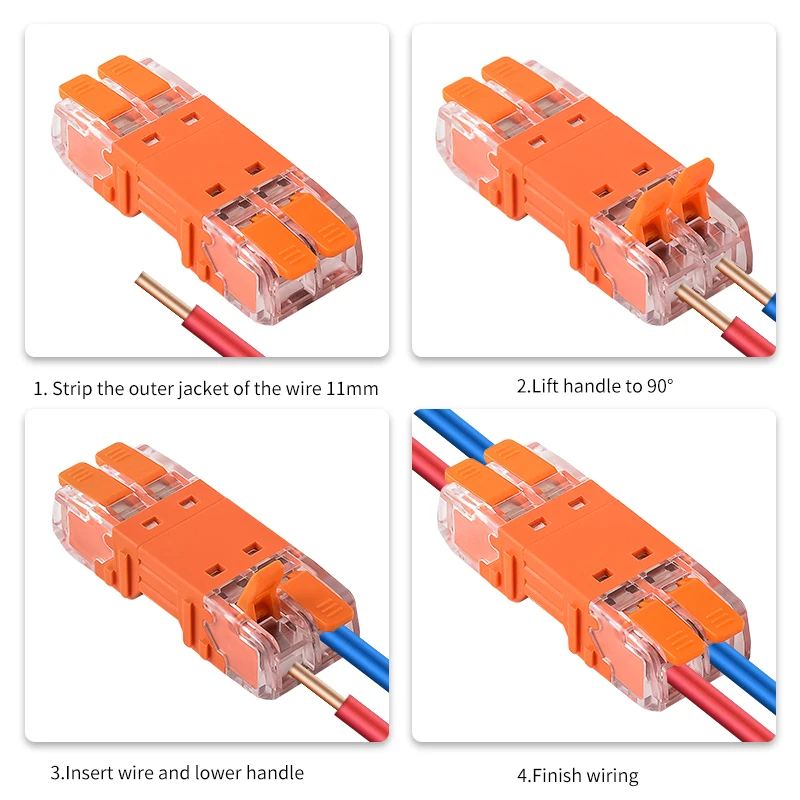 1. Strip the outer jacket of the wire 11mm

2.Lift handle to 90°

3.Insert wire and lower handle

4.Finish wiring