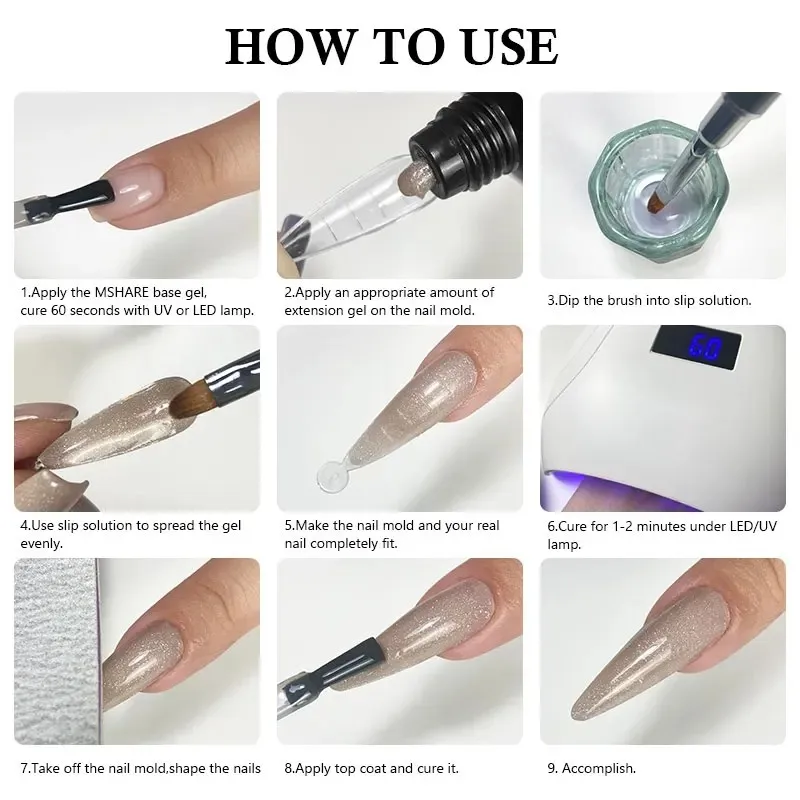 HOW TO USE

1.Apply the MSHARE base gel, cure 60 seconds with UV or LED lamp.

2.Apply an appropriate amount of extension gel on the nail mold.

3.Dip the brush into slip solution.

4.Use slip solution to spread the gel evenly.

5.Make the nail mold and your real nail completely fit.

60

6.Cure for 1-2 minutes under LED/UV lamp.

7.Take off the nail mold,shape the nails

8.Apply top coat and cure it.

9. Accomplish.