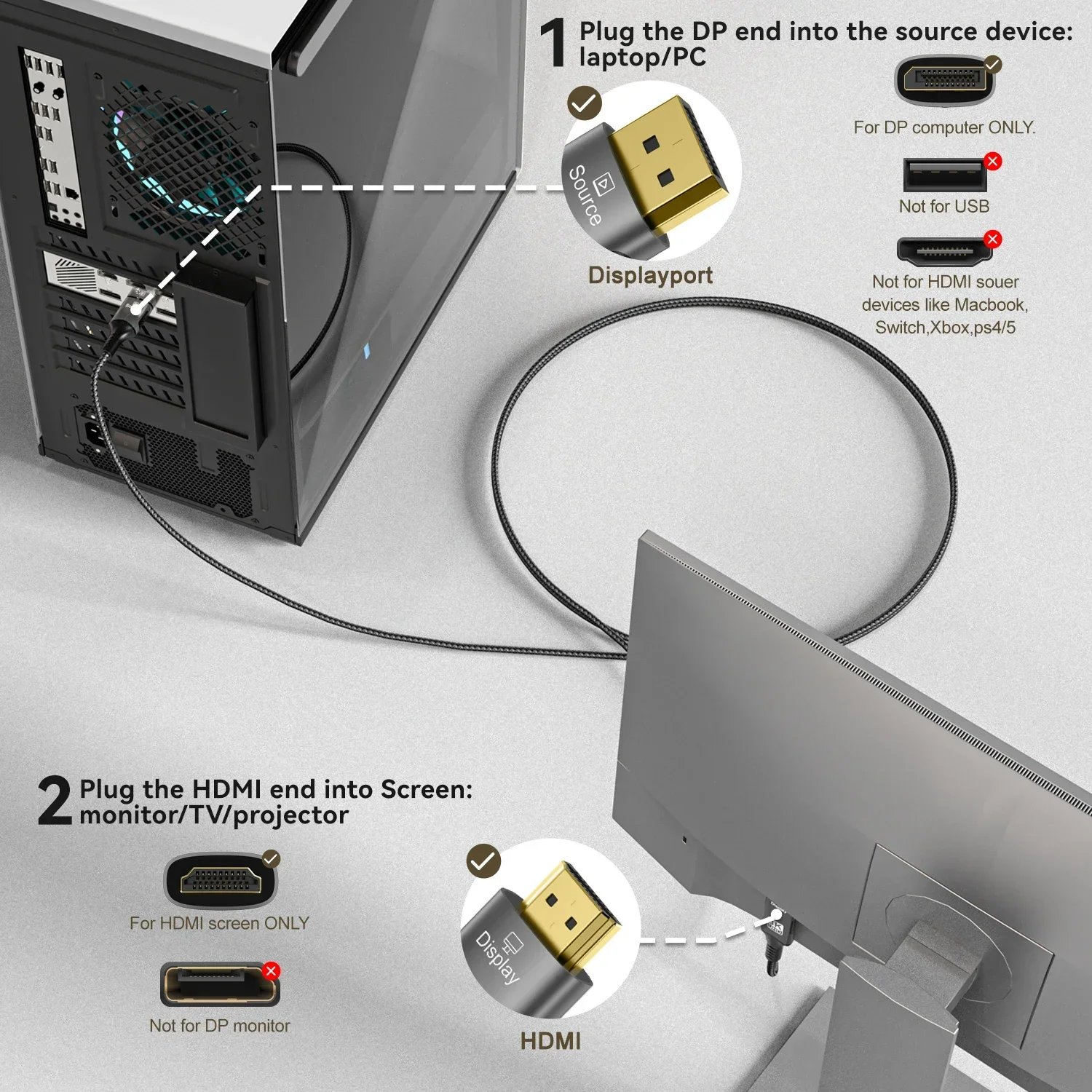 1 Plug the DP end into the source device: laptop/PC

Source

Displayport

For DP computer ONLY.

Not for USB

Not for HDMI souer devices like Macbook, Switch,Xbox,ps4/5

2 Plug the HDMI end into Screen: monitor/TV/projector

For HDMI screen ONLY

Not for DP monitor

Display

HDMI