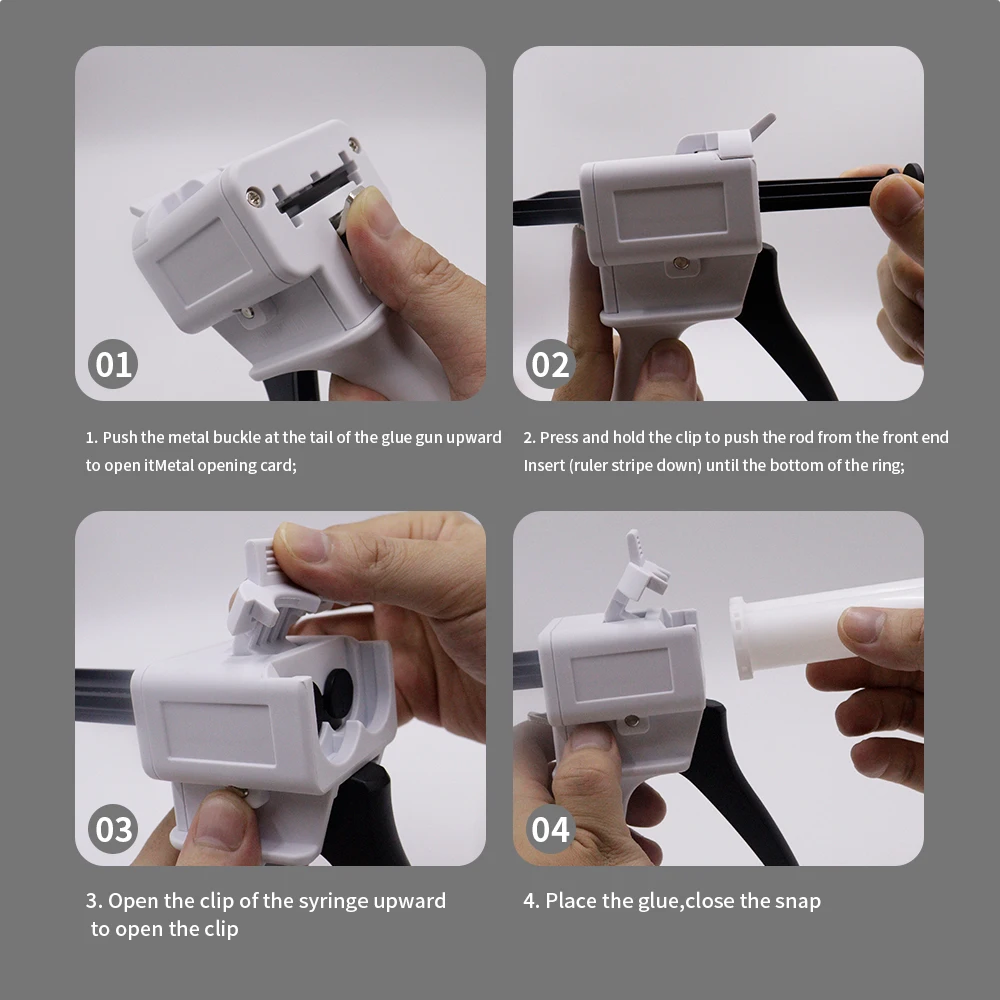 01

1. Push the metal buckle at the tail of the glue gun upward to open itMetal opening card;

02

2. Press and hold the clip to push the rod from the front end Insert (ruler stripe down) until the bottom of the ring;

03

3. Open the clip of the syringe upward to open the clip

04

4. Place the glue,close the snap