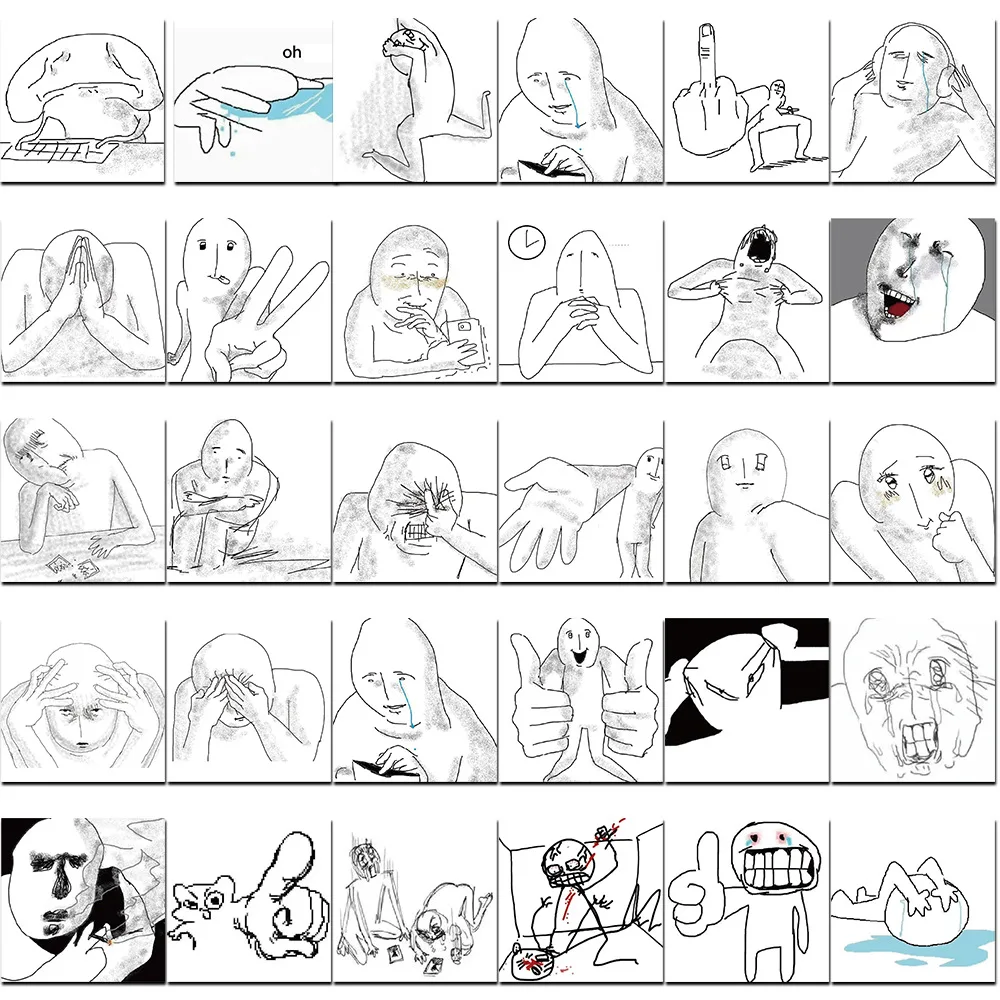 oh