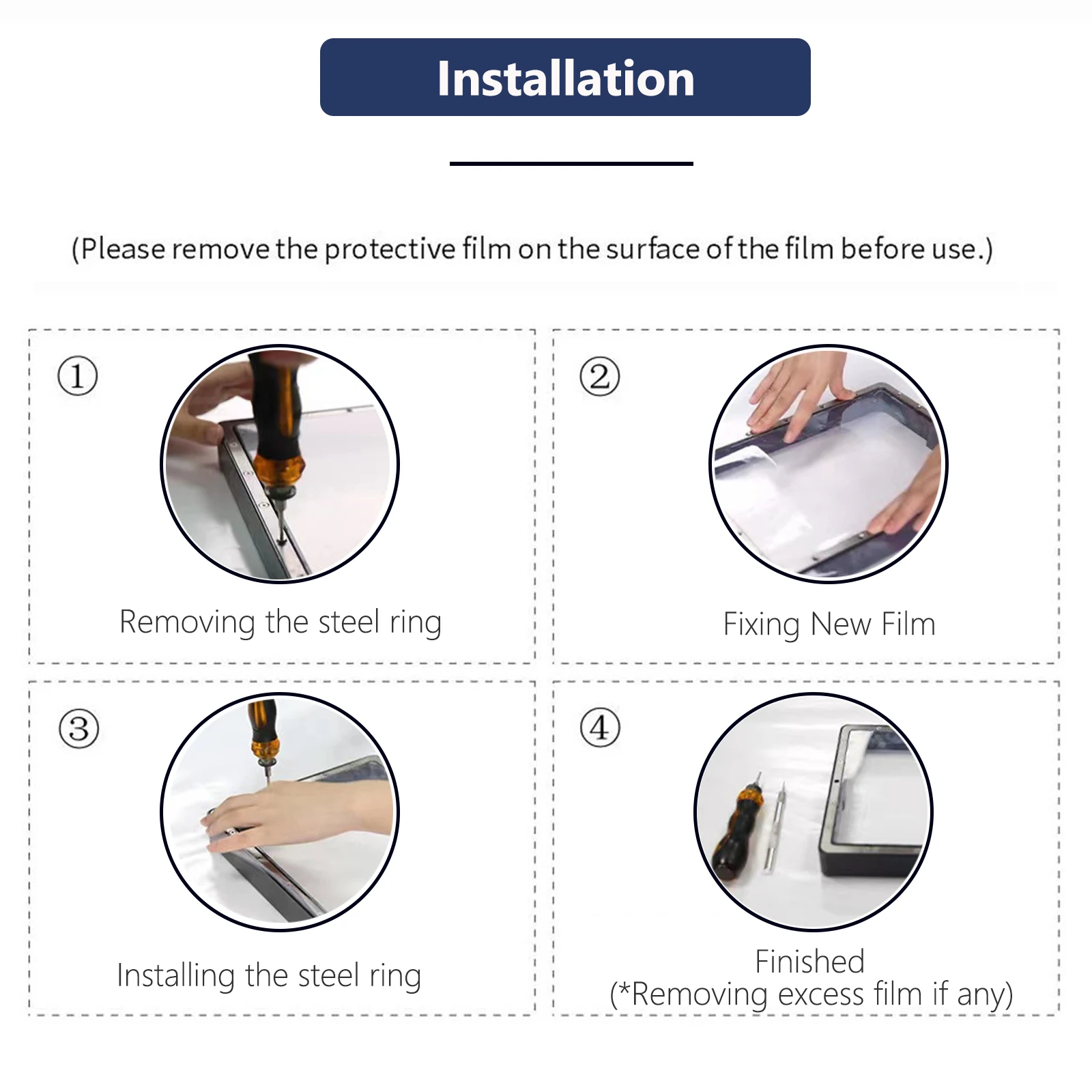 Installation

(Please remove the protective film on the surface of the film before use.)

①

Removing the steel ring

②

Fixing New Film

③

Installing the steel ring

④

Finished
(*Removing excess film if any)