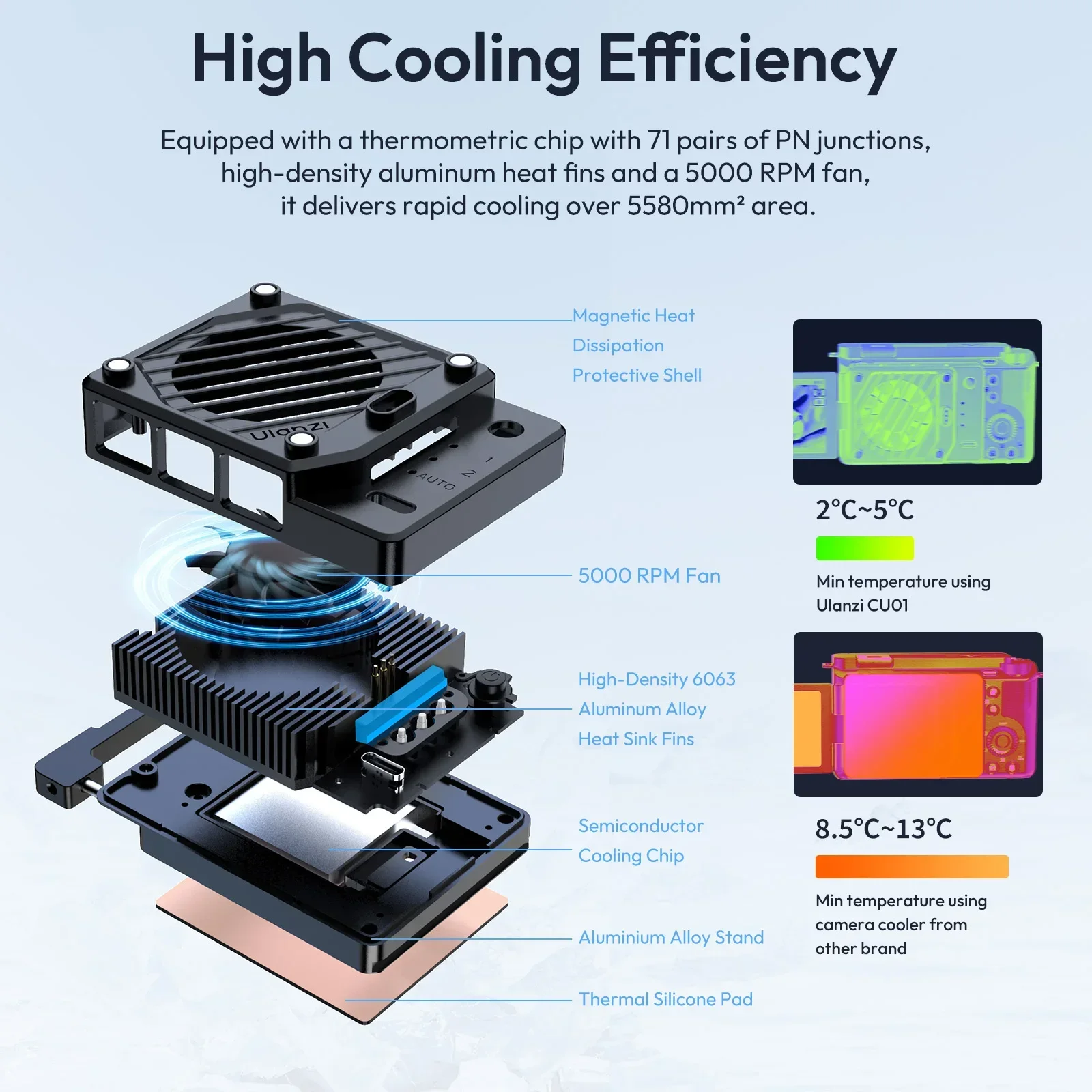 High Cooling Efficiency

Equipped with a thermometric chip with 71 pairs of PN junctions, high-density aluminum heat fins and a 5000 RPM fan, it delivers rapid cooling over 5580mm² area.

Ulanzi

1
2
AUTO

Magnetic Heat Dissipation Protective Shell

5000 RPM Fan

High-Density 6063 Aluminum Alloy Heat Sink Fins

Semiconductor Cooling Chip

Aluminium Alloy Stand

Thermal Silicone Pad

2°C~5°C

Min temperature using Ulanzi CU01

8.5°C~13°C

Min temperature using camera cooler from other brand